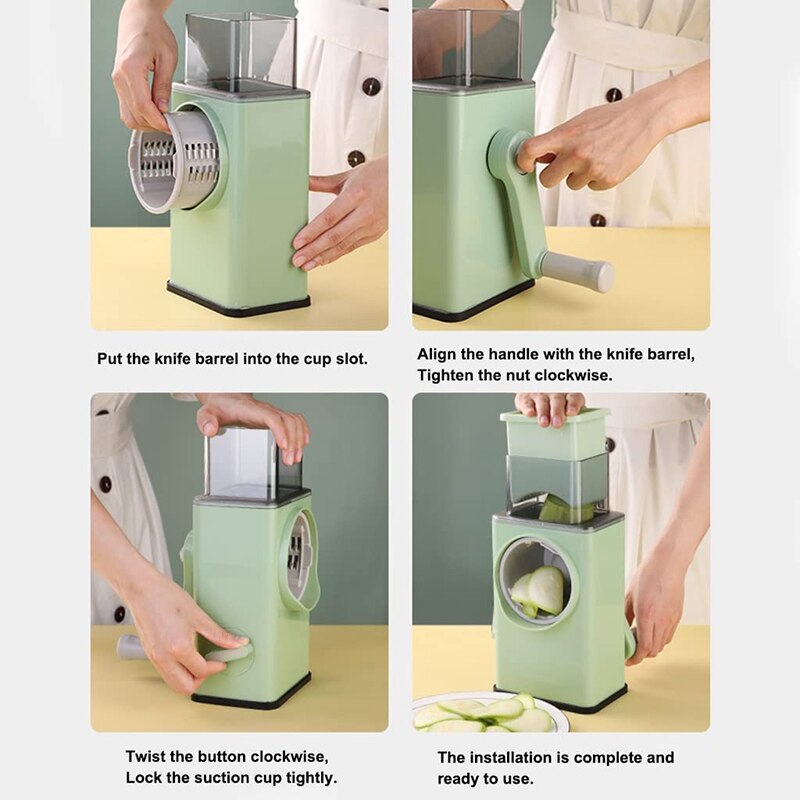 Put the knife barrel into the cup slot.

Align the handle with the knife barrel, Tighten the nut clockwise.

Twist the button clockwise, Lock the suction cup tightly.

The installation is complete and ready to use.