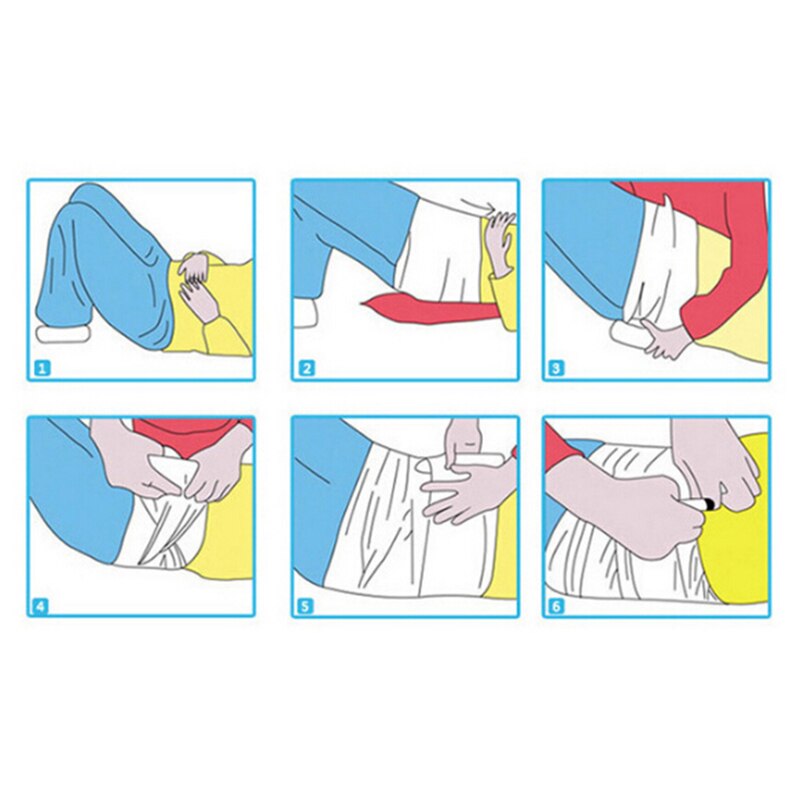 1

2

3

4

5

6