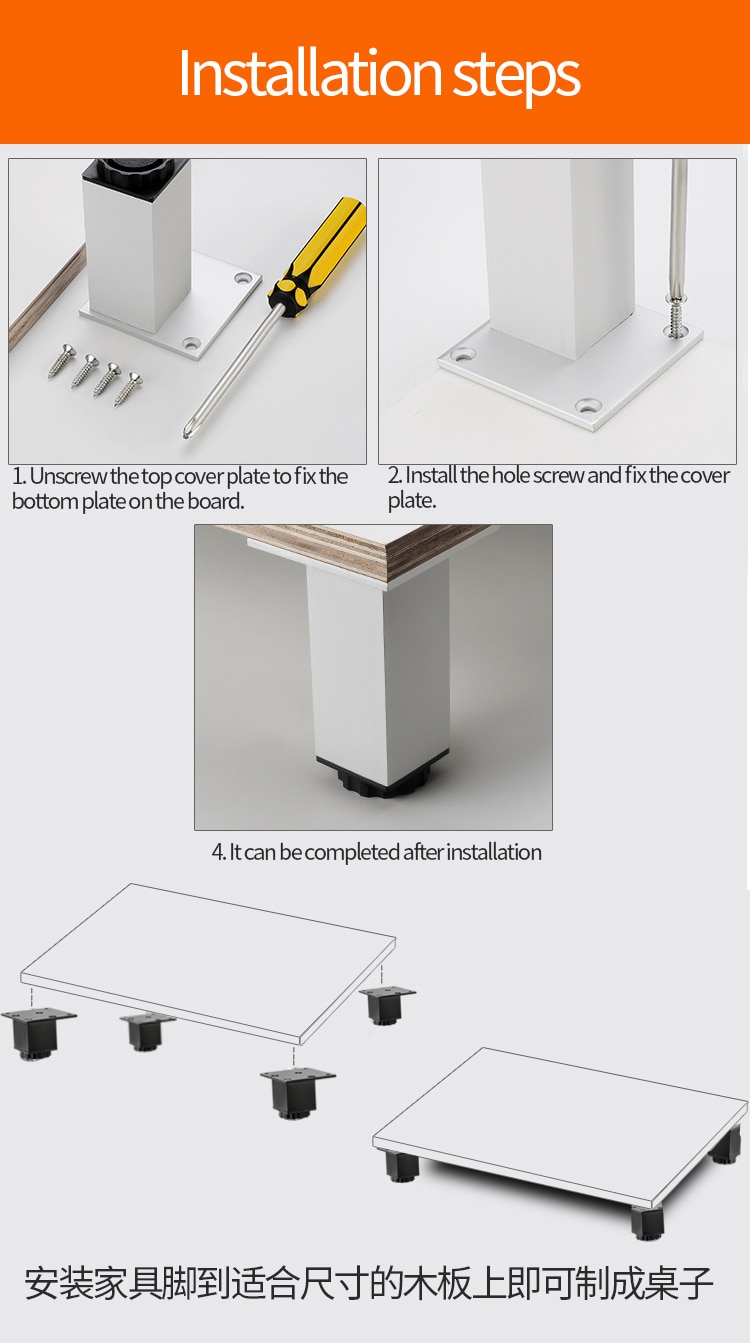 Installation steps

1. Unscrew the top cover plate to fix the bottom plate on the board.

2. Install the hole screw and fix the cover plate.

4. It can be completed after installation

安装家具脚到适合尺寸的木板上即可制成桌子