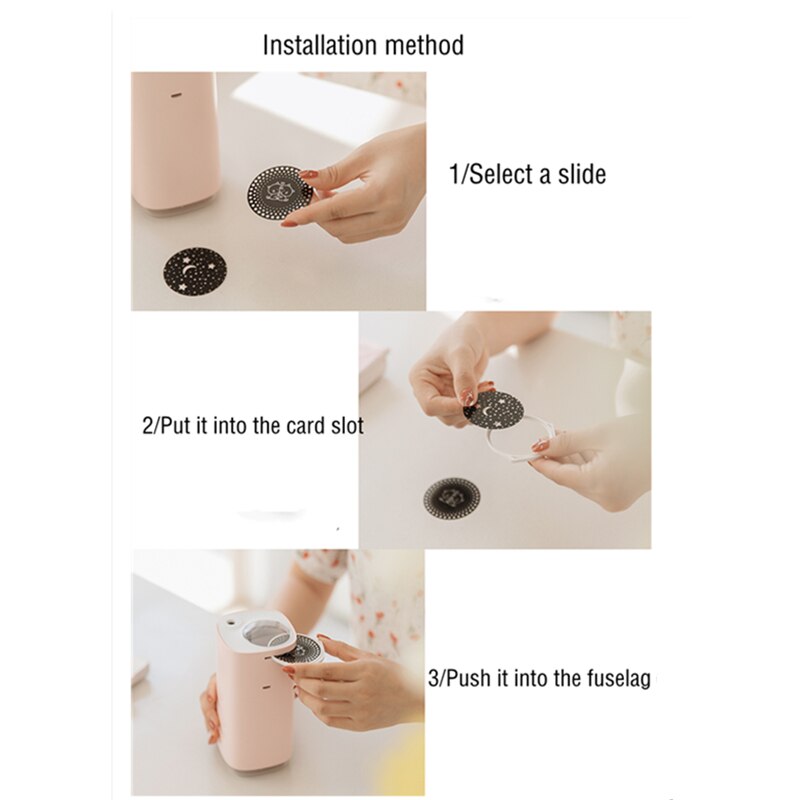 Installation method

1/Select a slide

2/Put it into the card slot

3/Push it into the fuselag