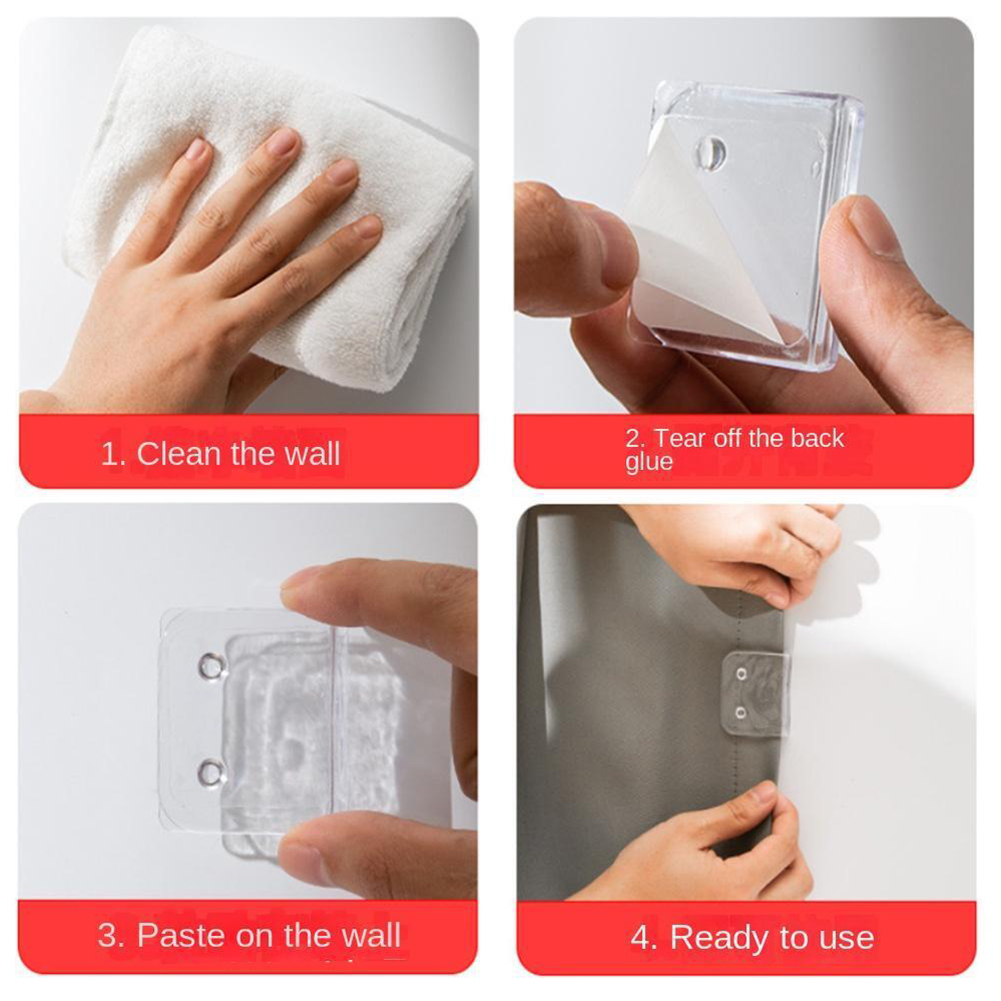 1. Clean the wall

2. Tear off the back glue

3. Paste on the wall

4. Ready to use