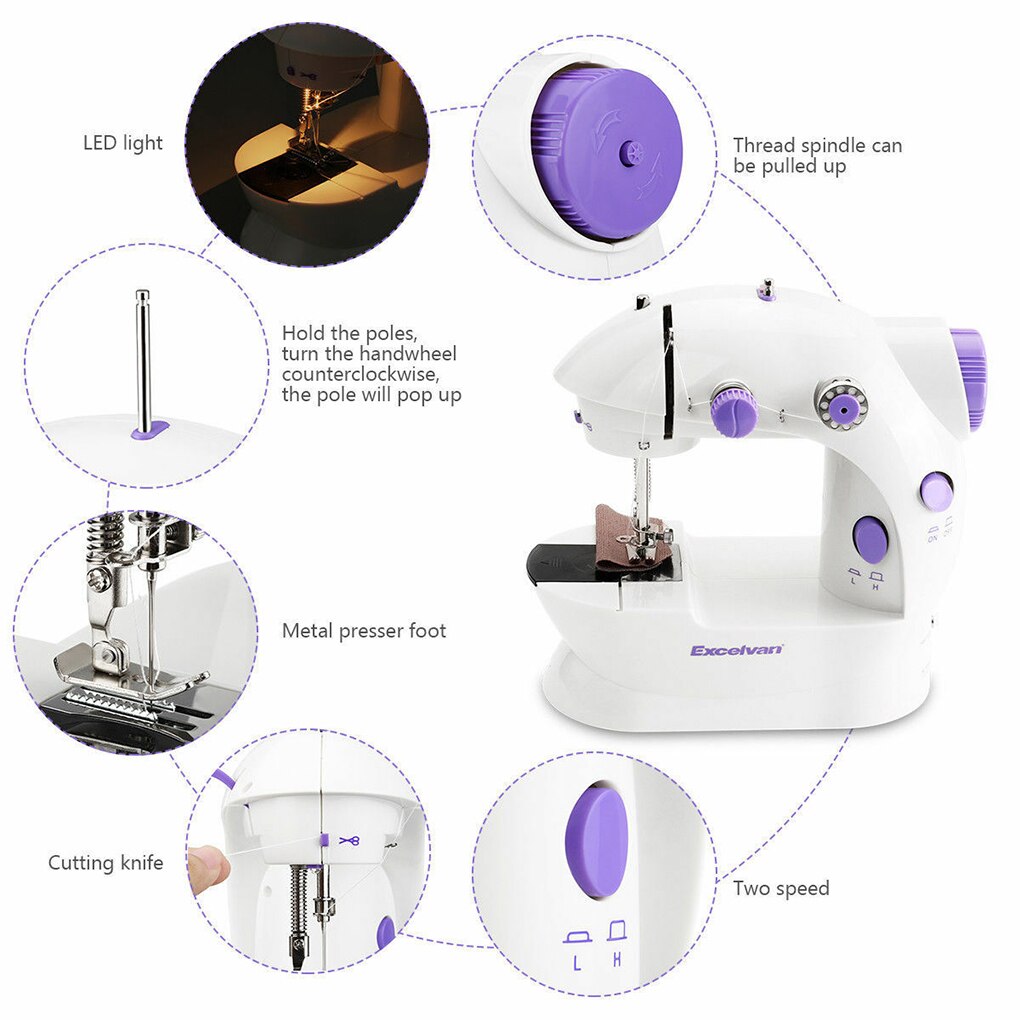 LED light

Thread spindle can be pulled up

Hold the poles, turn the handwheel counterclockwise, the pole will pop up

ON OFF

L H

Metal presser foot

Excelvan

Cutting knife

Two speed

L H