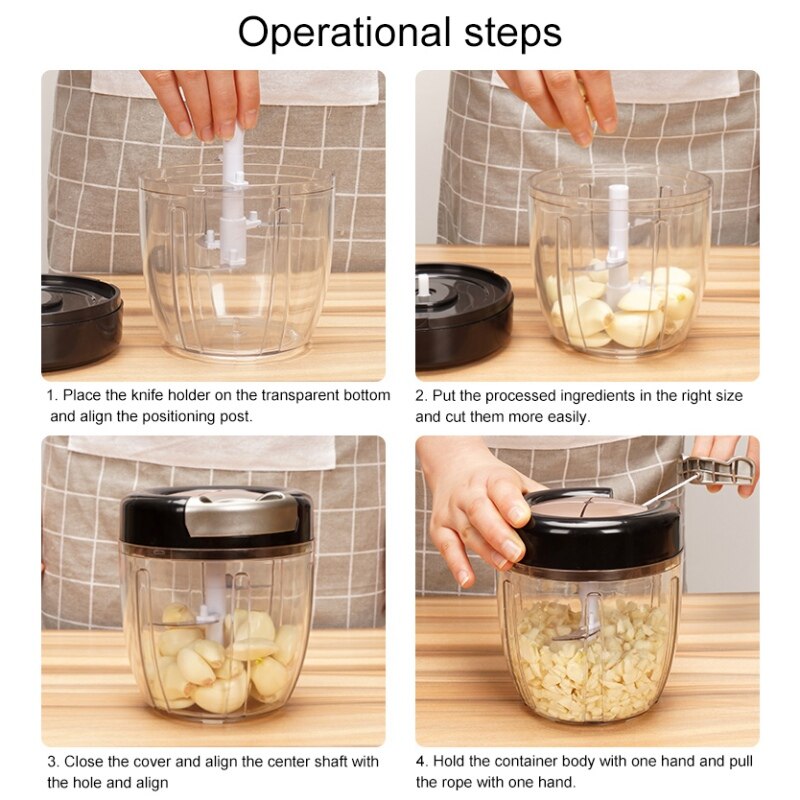 Operational steps

1. Place the knife holder on the transparent bottom and align the positioning post.

2. Put the processed ingredients in the right size and cut them more easily.

3. Close the cover and align the center shaft with the hole and align

4. Hold the container body with one hand and pull the rope with one hand.