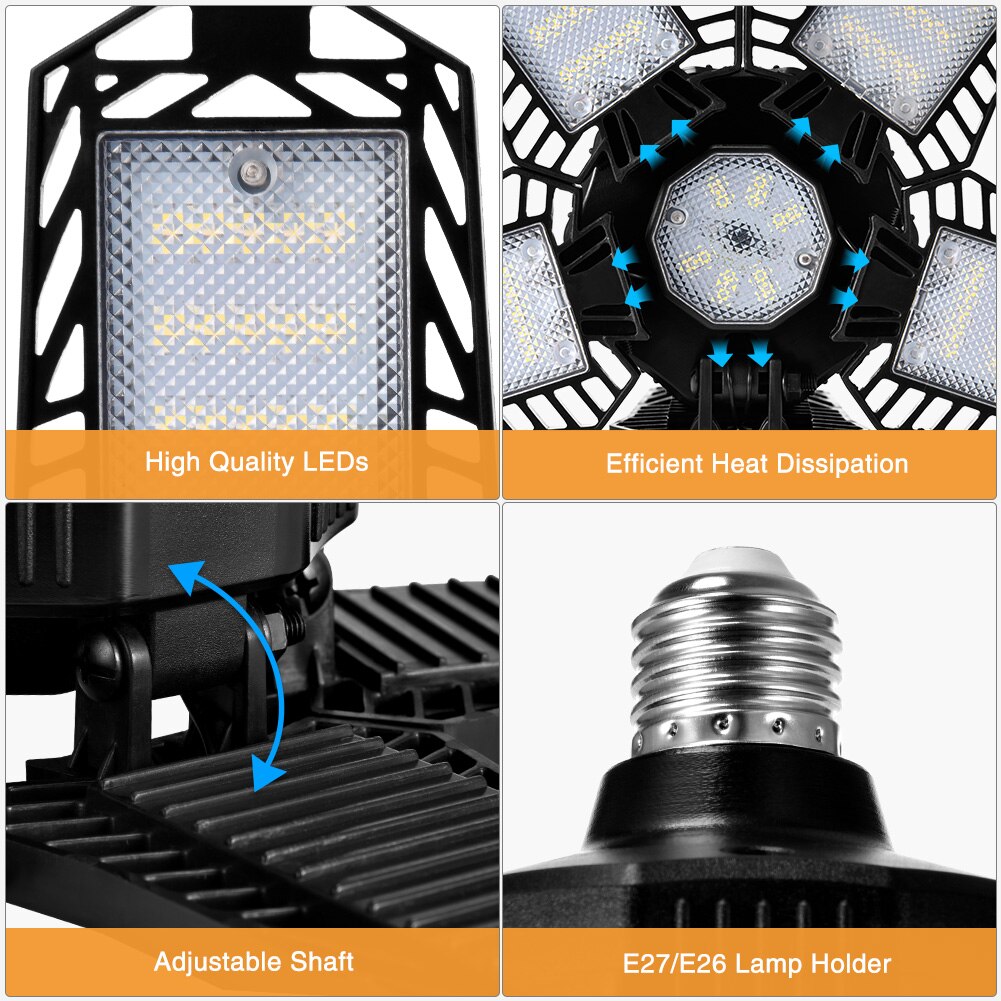 High Quality LEDs

Efficient Heat Dissipation

Adjustable Shaft

E27/E26 Lamp Holder