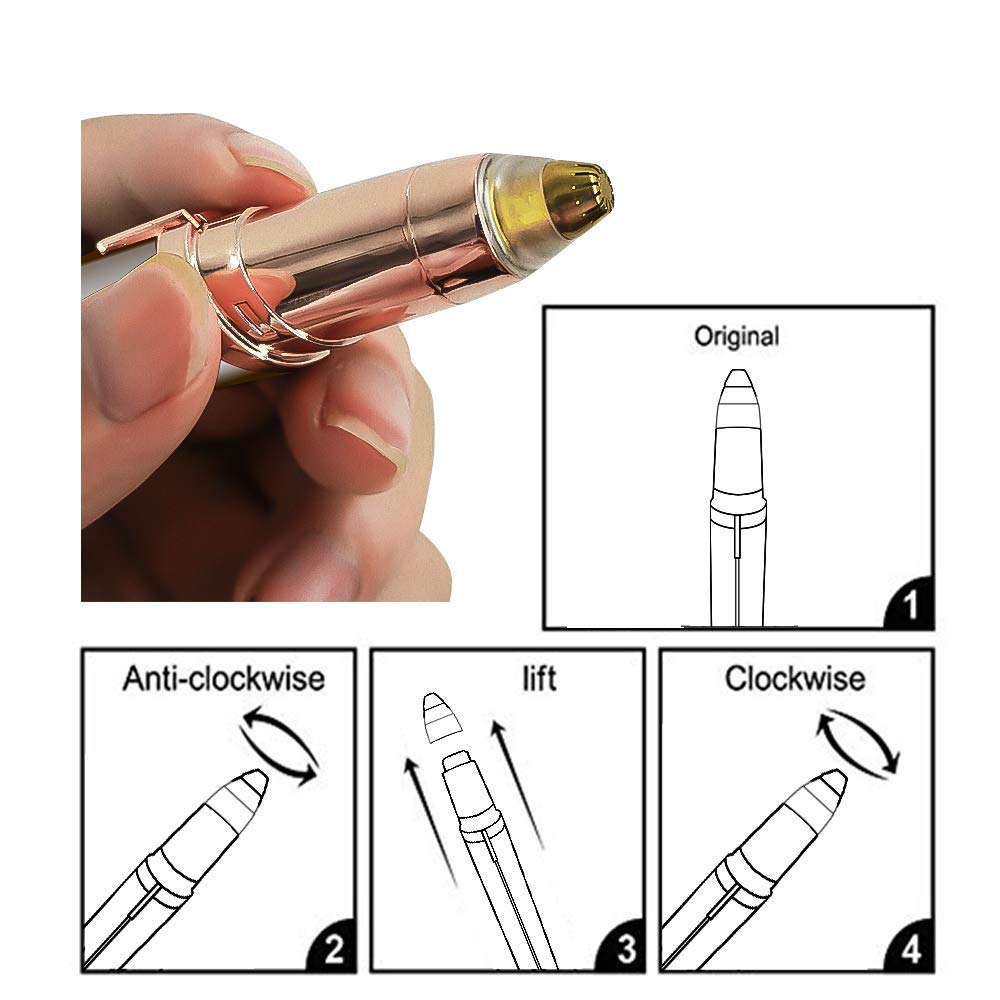 Original

1

Anti-clockwise

2

lift

3

Clockwise

4