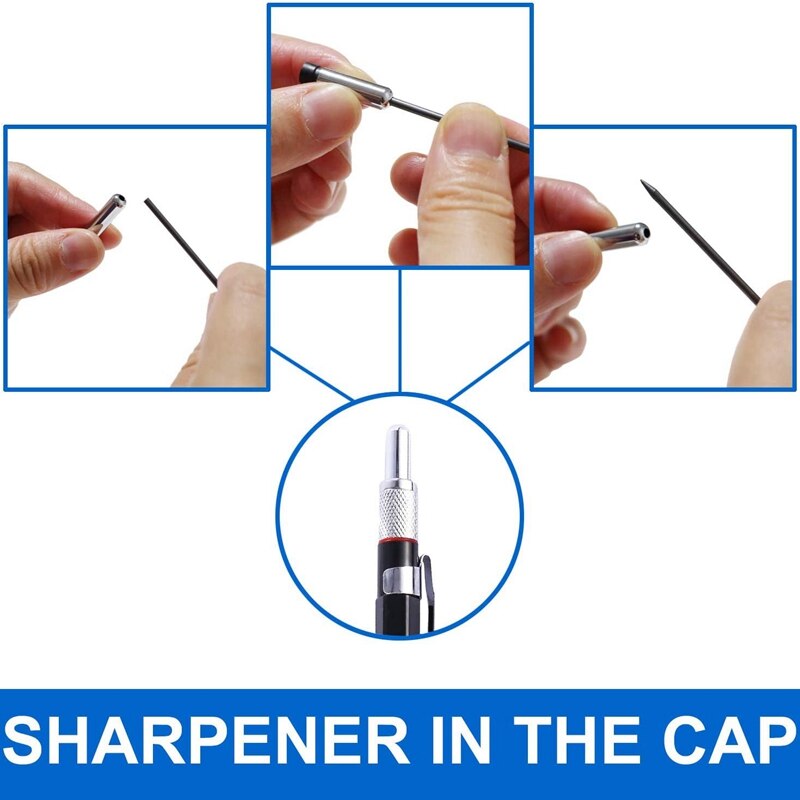 SHARPENER IN THE CAP