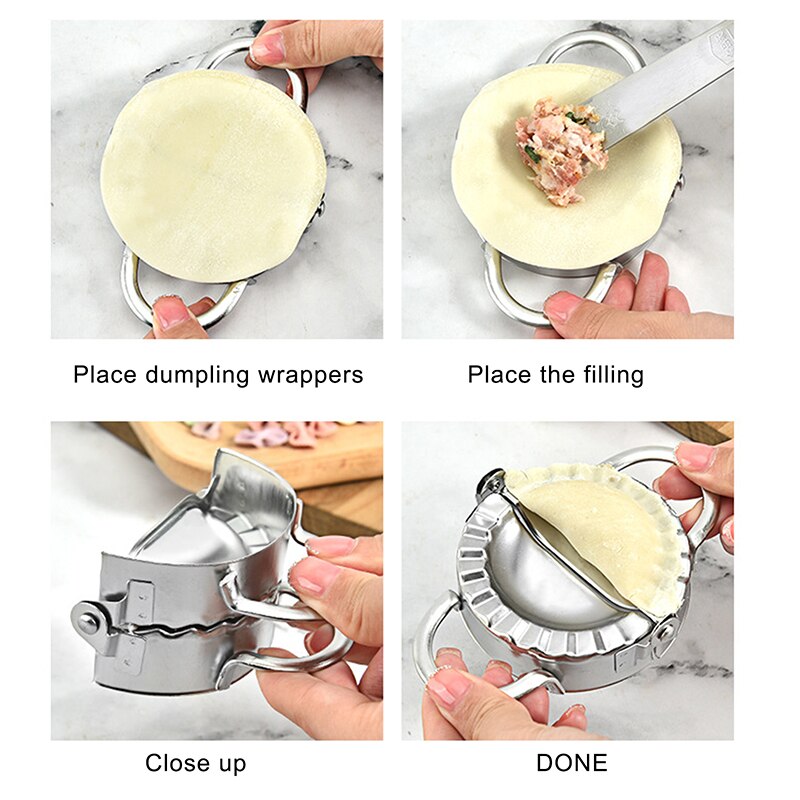 Place dumpling wrappers

Place the filling

Close up

DONE