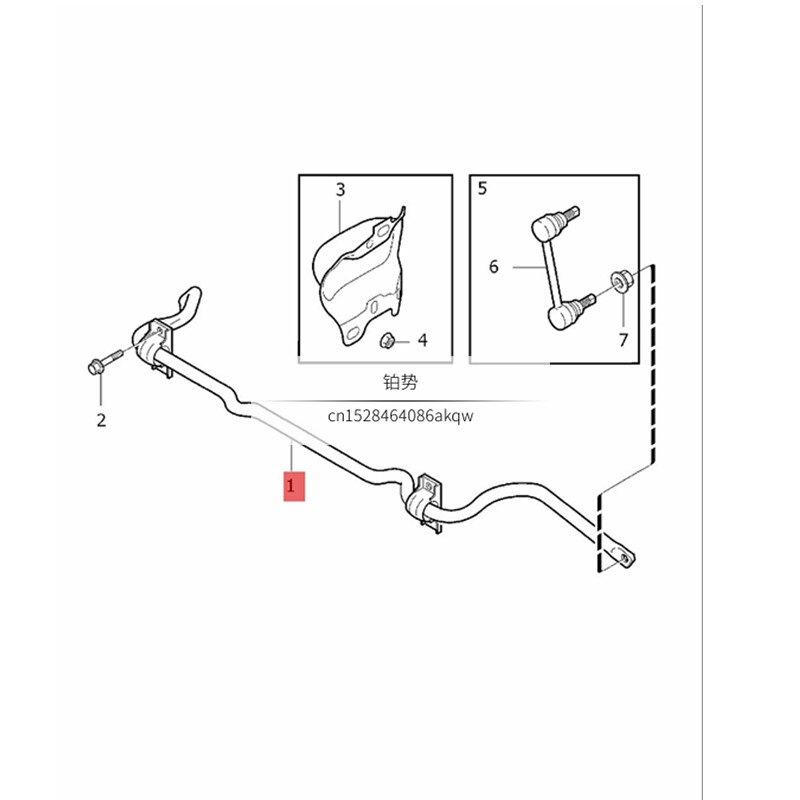 3
4
5
6
7
铂势
cn1528464086akqw
2
1