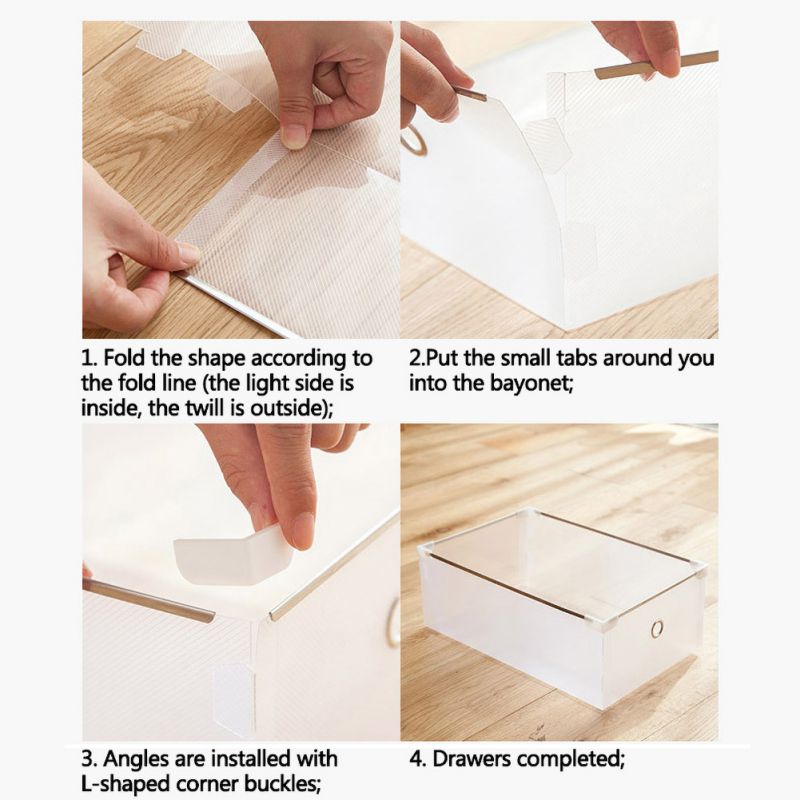 1. Fold the shape according to the fold line (the light side is inside, the twill is outside);

2.Put the small tabs around you into the bayonet;

3. Angles are installed with L-shaped corner buckles;

4. Drawers completed;