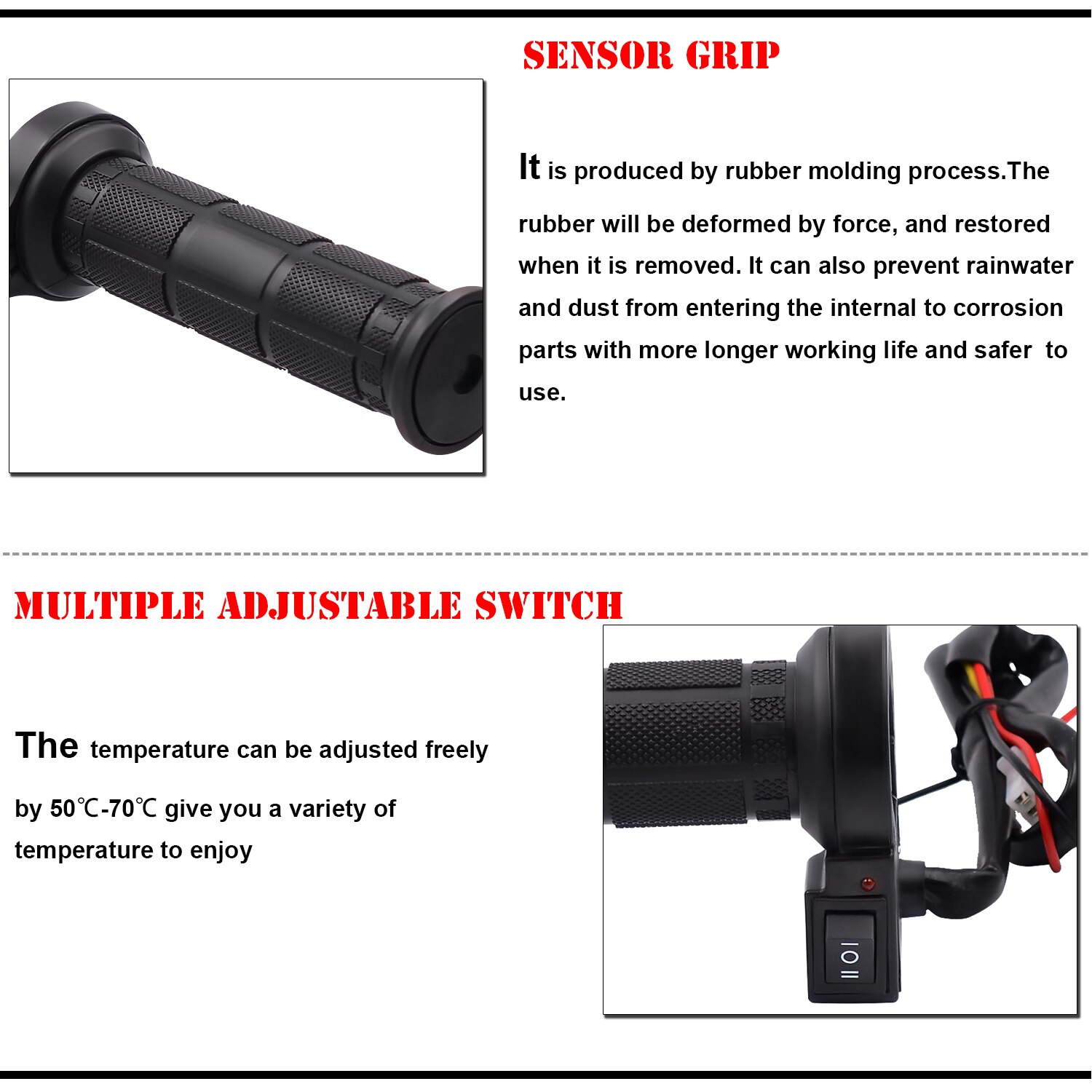 SENSOR GRIP

It is produced by rubber molding process.The rubber will be deformed by force, and restored when it is removed. It can also prevent rainwater and dust from entering the internal to corrosion parts with more longer working life and safer to use.

MULTIPLE ADJUSTABLE SWITCH

The temperature can be adjusted freely by 50℃-70℃ give you a variety of temperature to enjoy

I O II