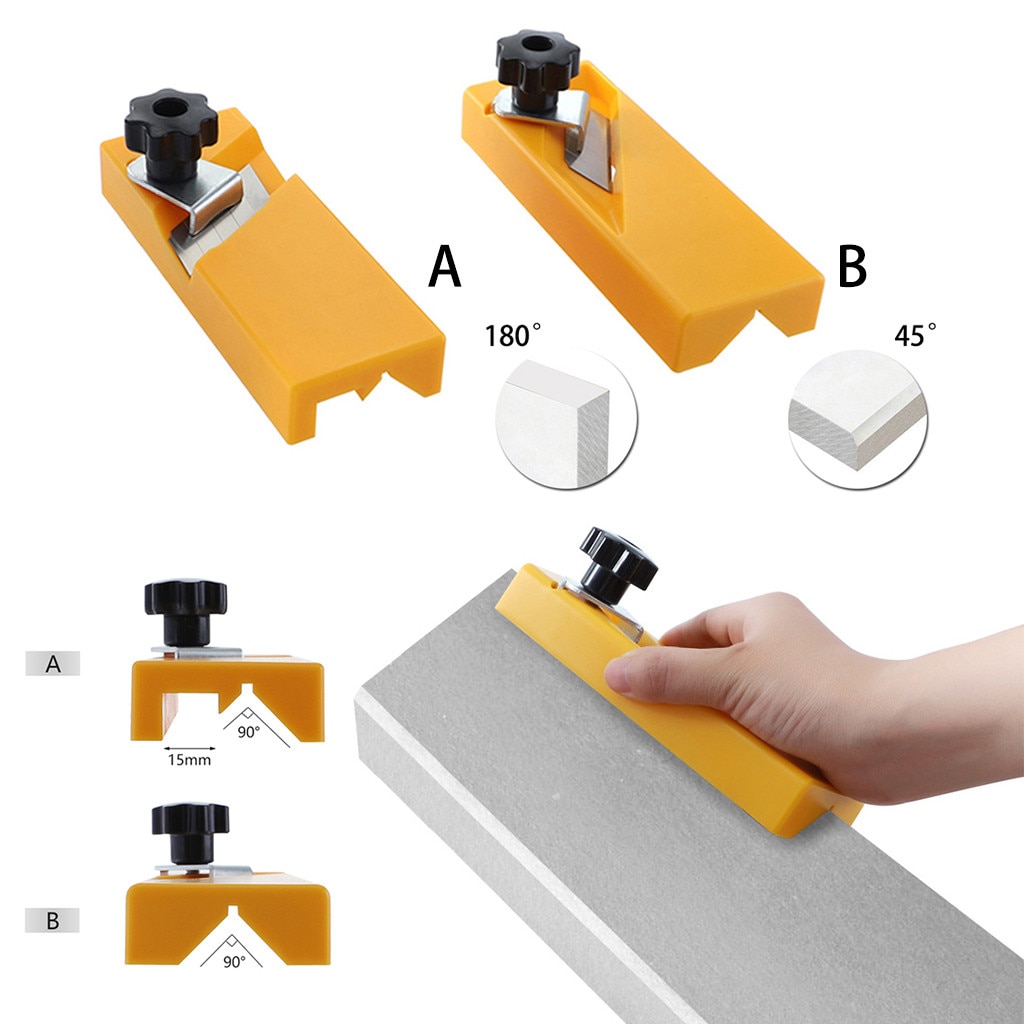 A

B

180°

45°

A

90°

15mm

B

90°