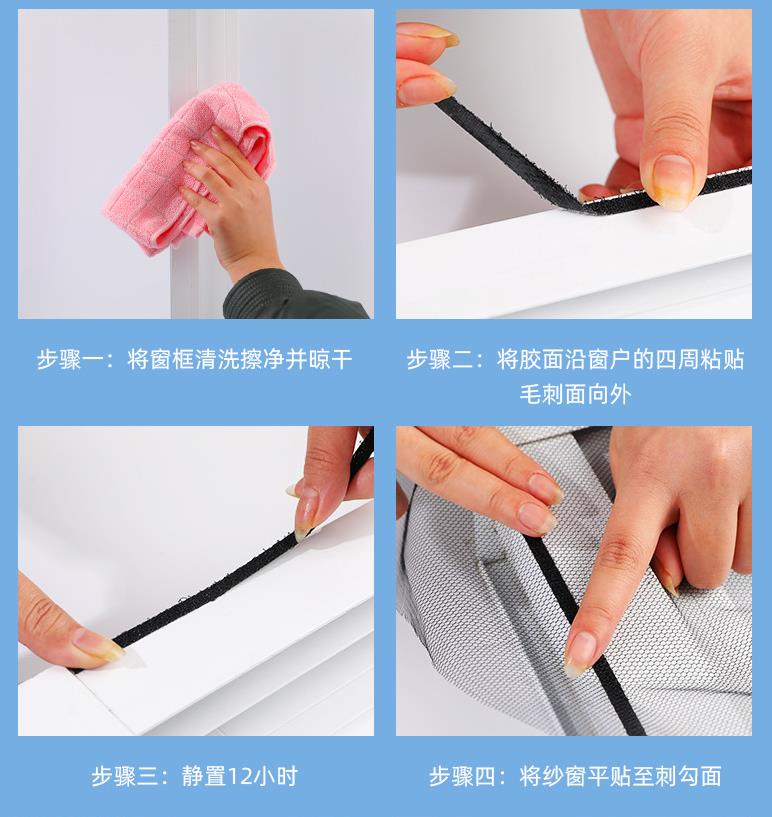 步骤一：将窗框清洗擦净并晾干

步骤二：将胶面沿窗户的四周粘贴
毛刺面向外

步骤三：静置12小时

步骤四：将纱窗平贴至刺勾面