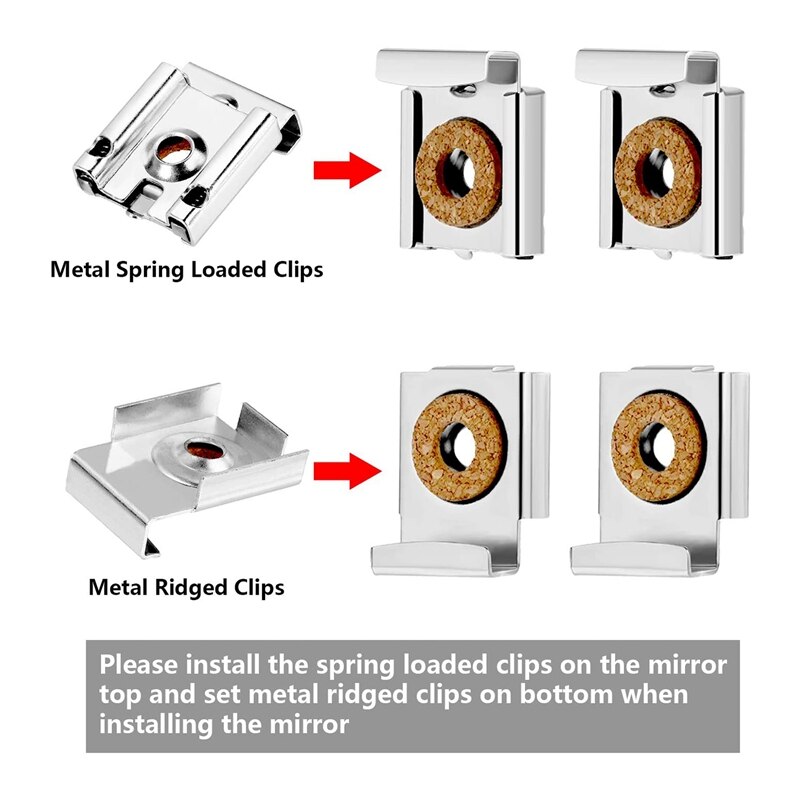 Metal Spring Loaded Clips

Metal Ridged Clips

Please install the spring loaded clips on the mirror top and set metal ridged clips on bottom when installing the mirror