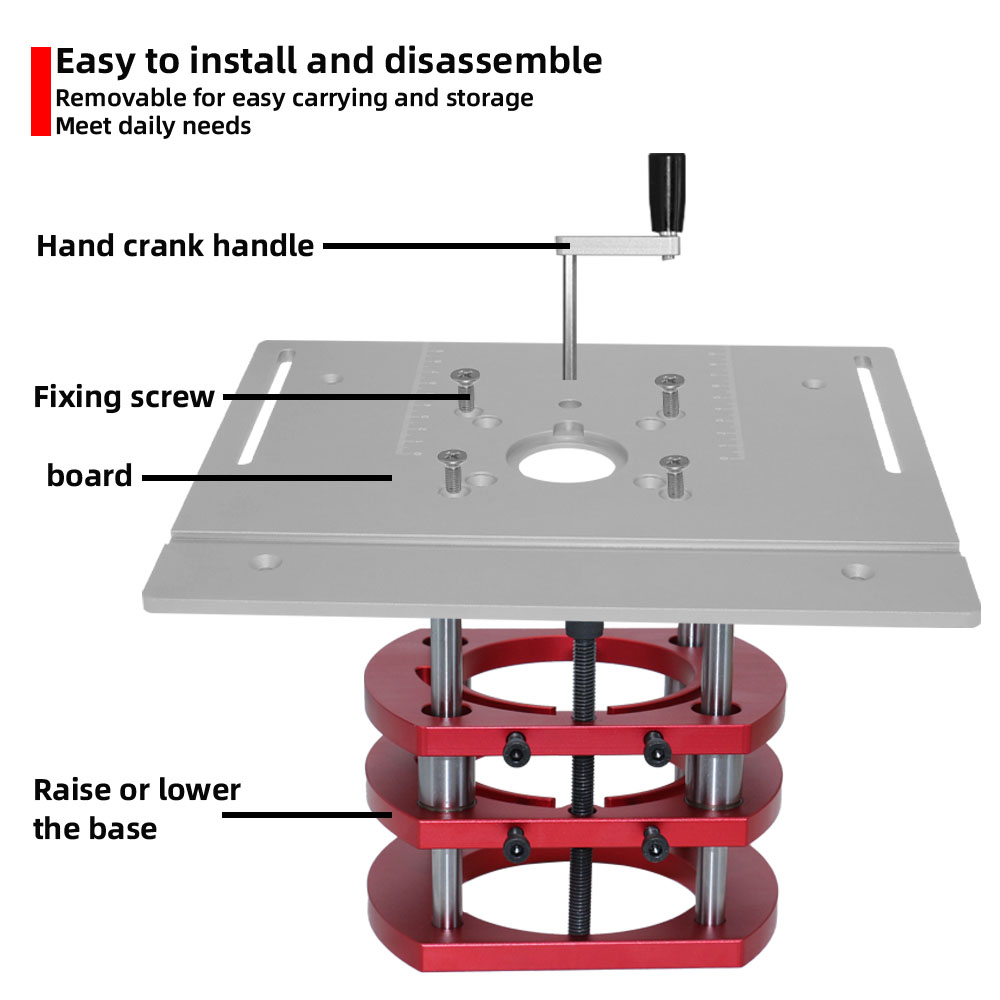 Easy to install and disassemble
Removable for easy carrying and storage
Meet daily needs

Hand crank handle

Fixing screw

board

Raise or lower the base