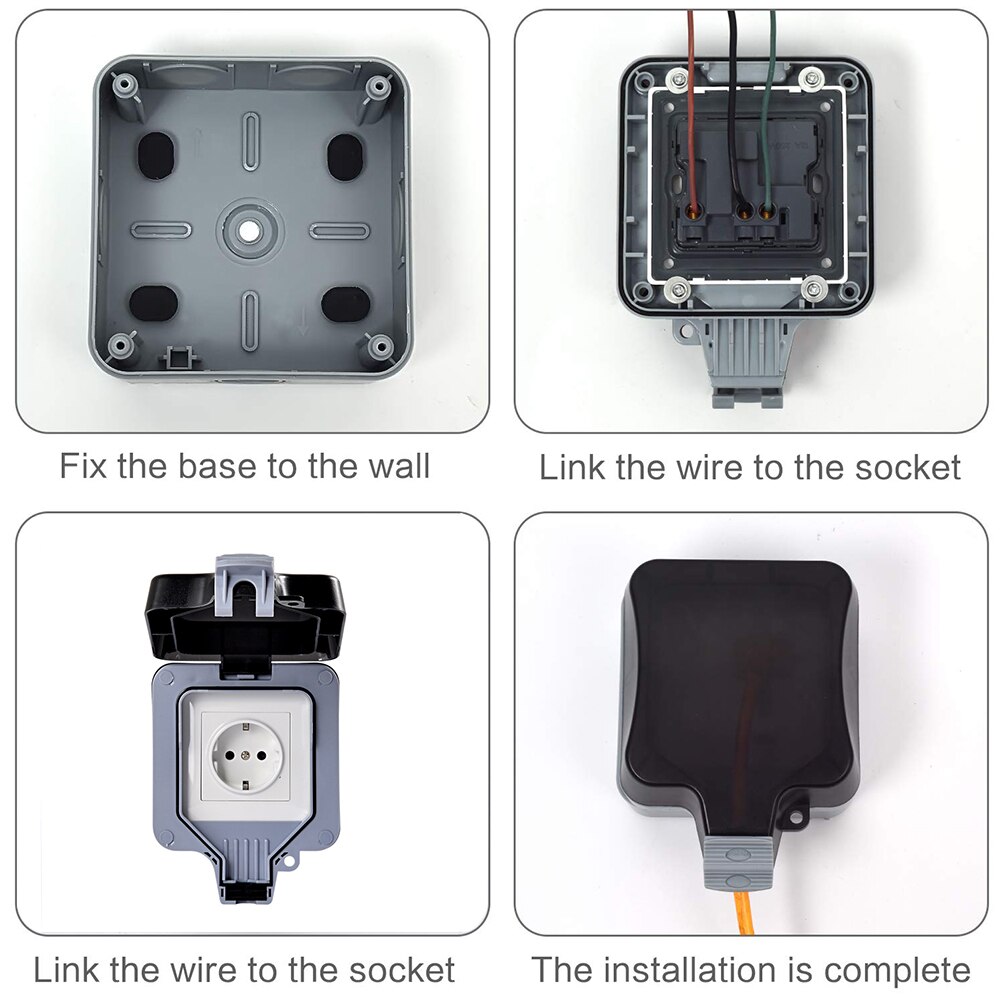 Fix the base to the wall

Link the wire to the socket

Link the wire to the socket

The installation is complete