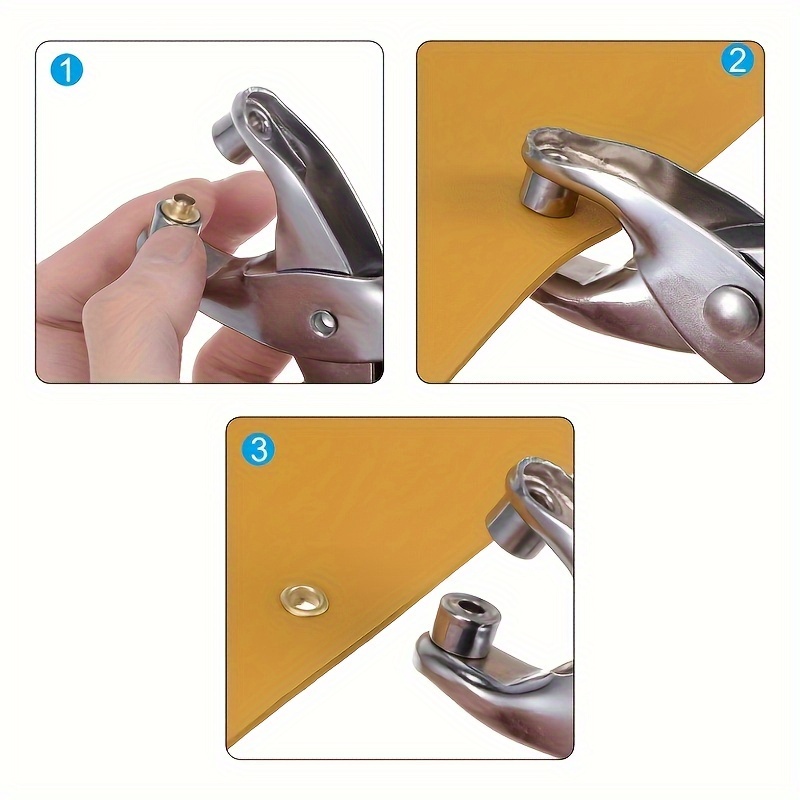 1

2

3