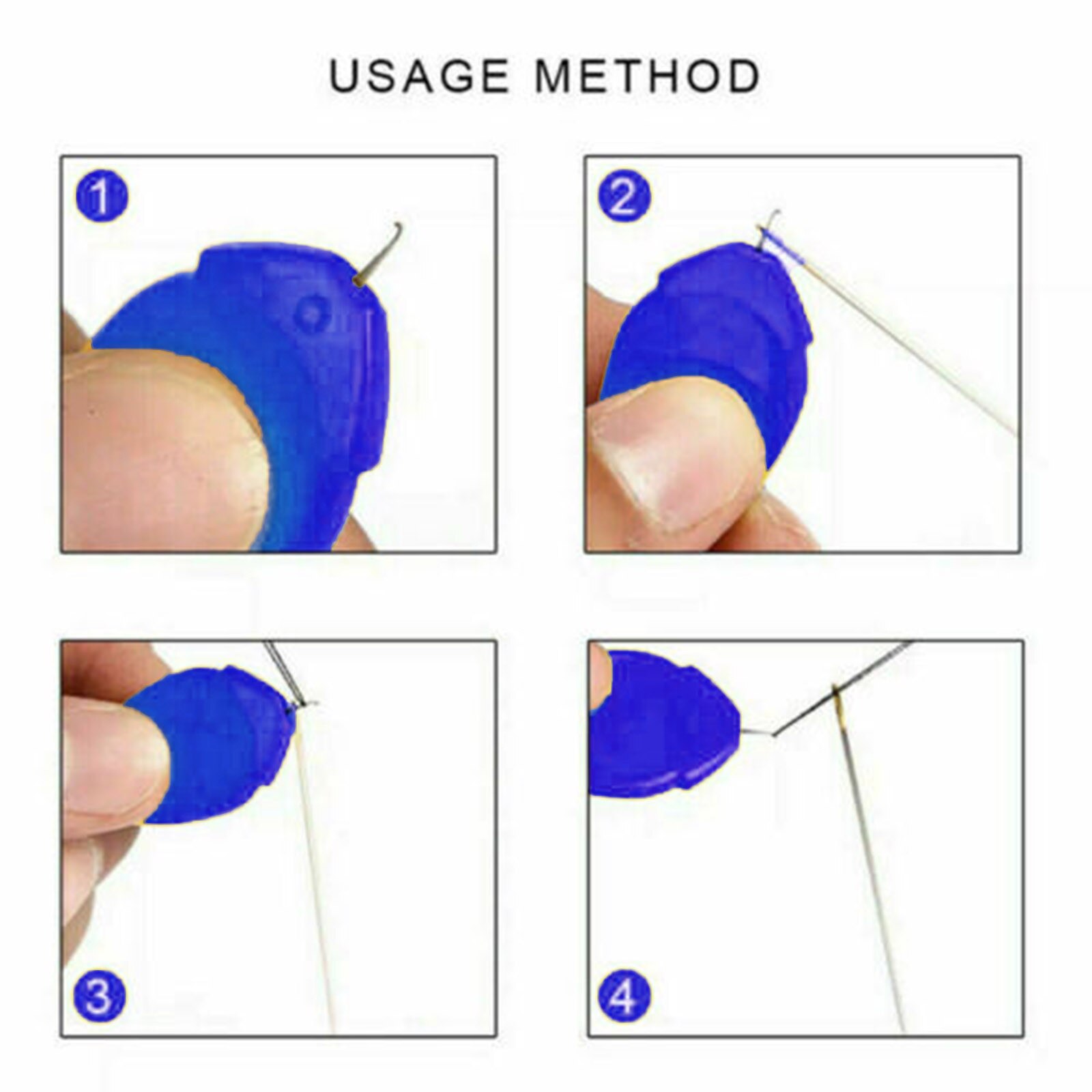 USAGE METHOD

1

2

3

4