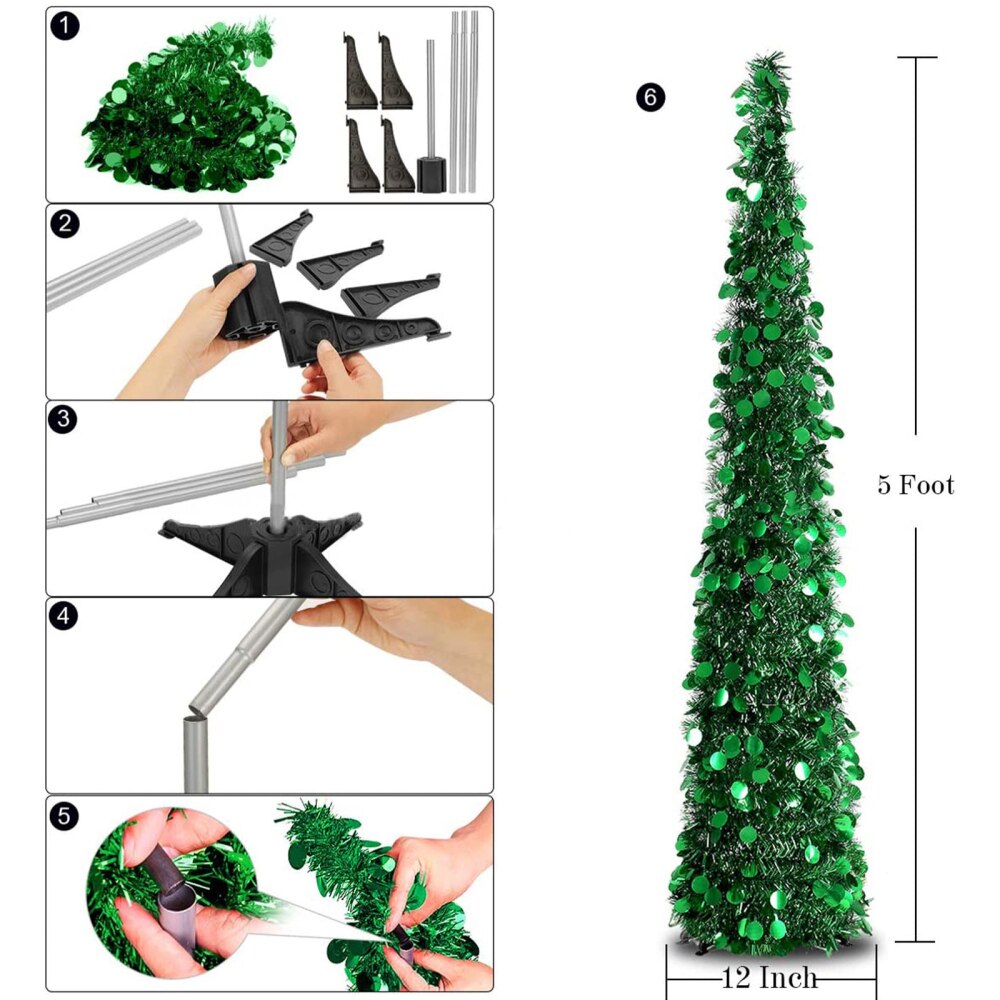 1
2
3
4
5
6
5 Foot
12 Inch