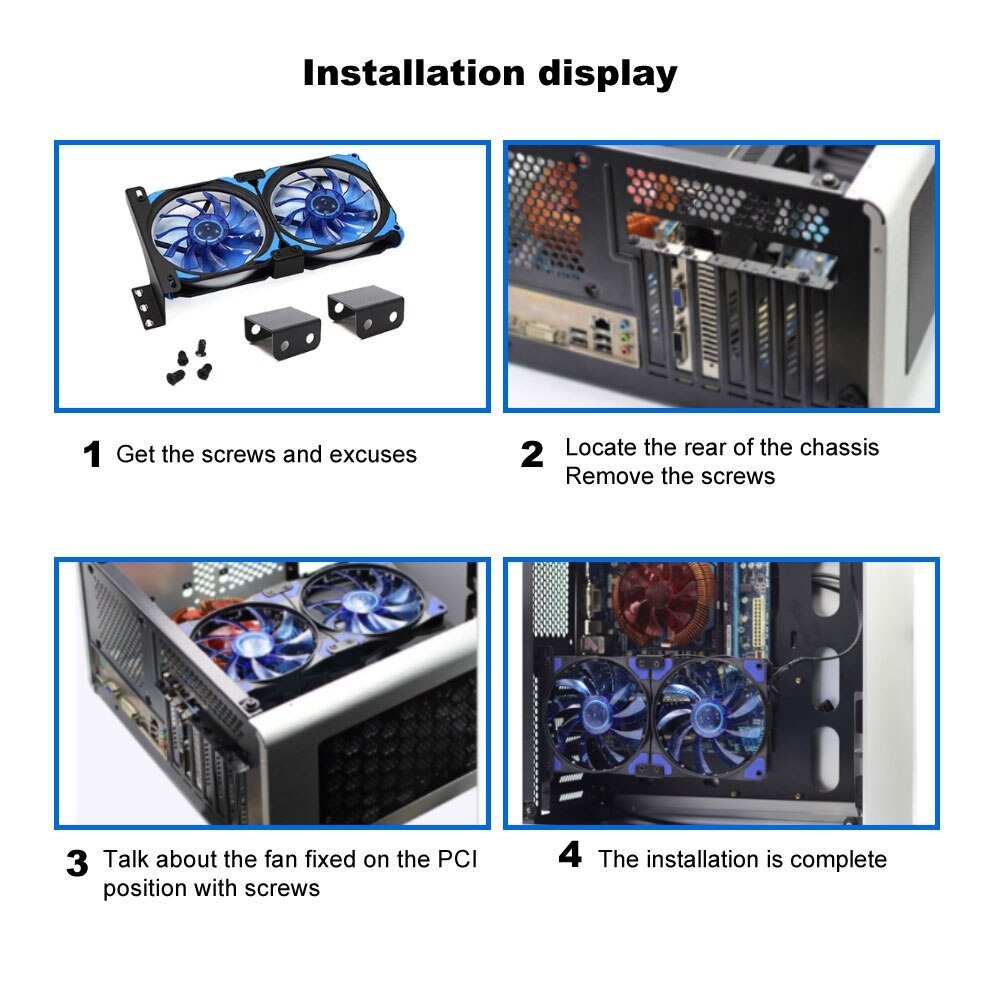 Installation display

1 Get the screws and excuses

2 Locate the rear of the chassis
Remove the screws

3 Talk about the fan fixed on the PCI position with screws

4 The installation is complete