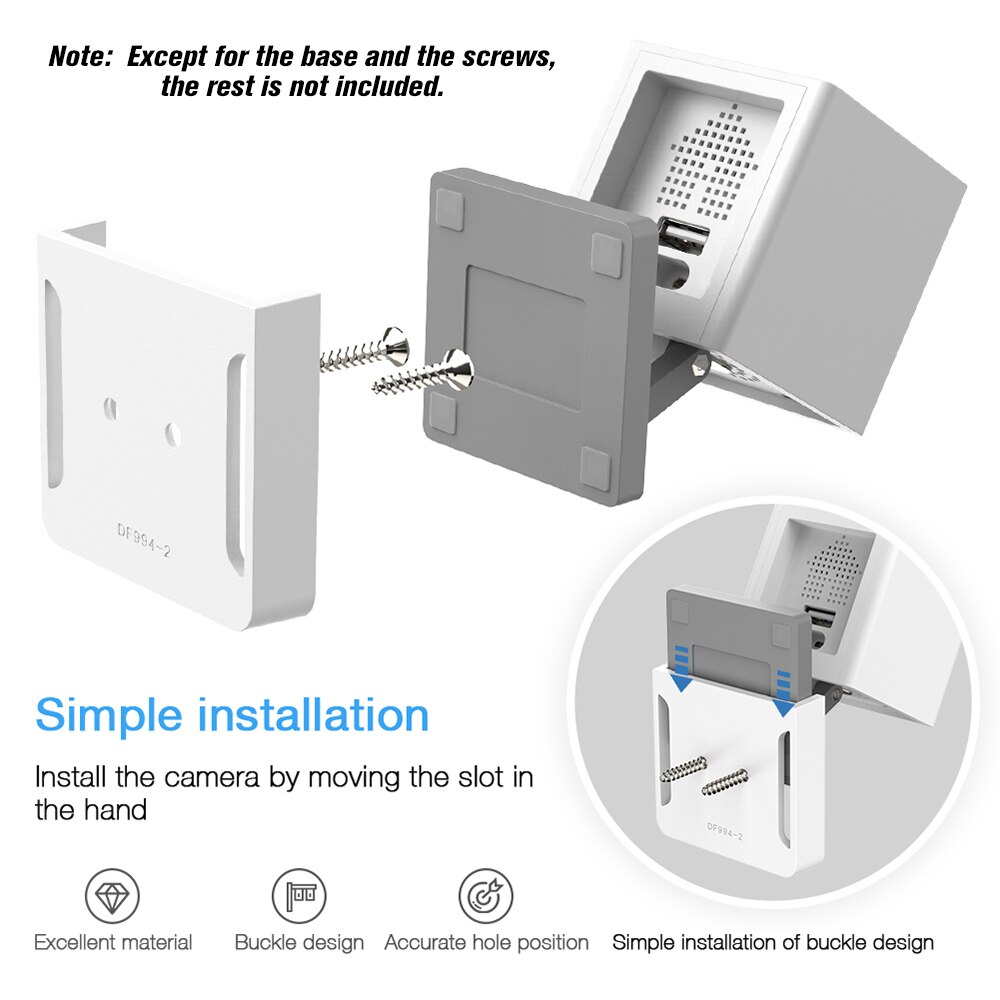 Note: Except for the base and the screws, the rest is not included.

DF994-2

Simple installation

Install the camera by moving the slot in the hand

DF994-2

Excellent material

Buckle design

Accurate hole position

Simple installation of buckle design