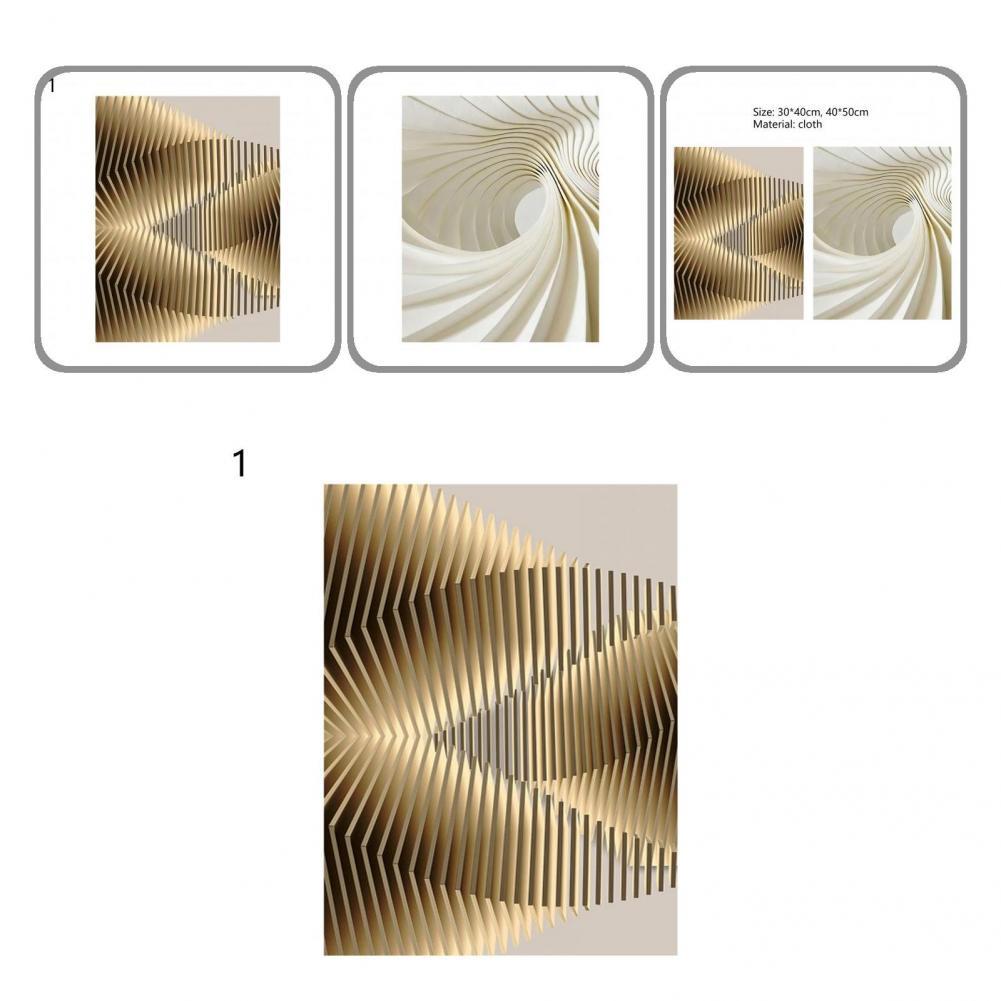 1

Size: 30*40cm, 40*50cm
Material: cloth

1