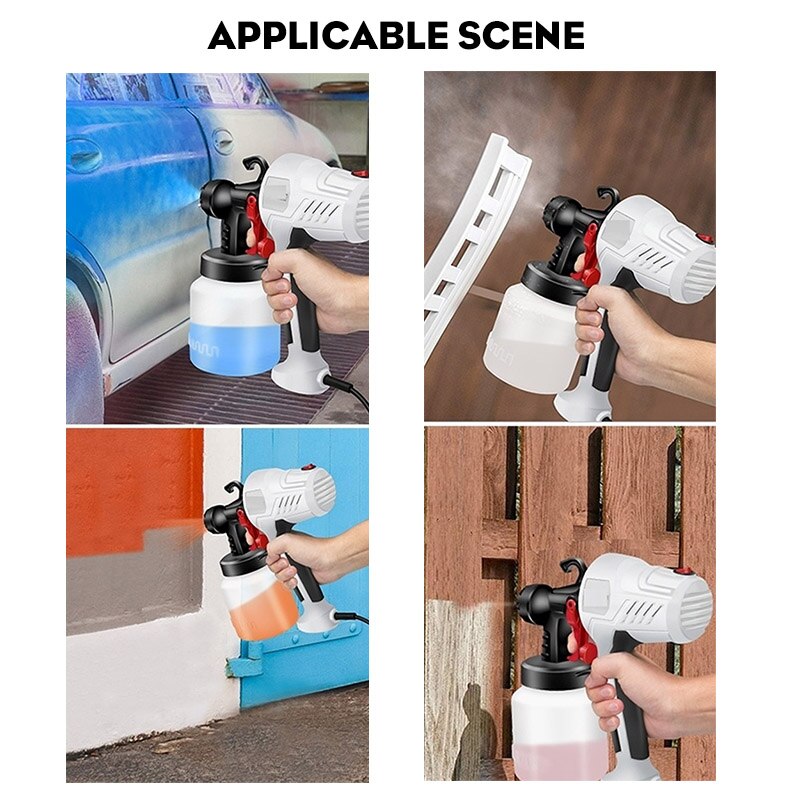 APPLICABLE SCENE