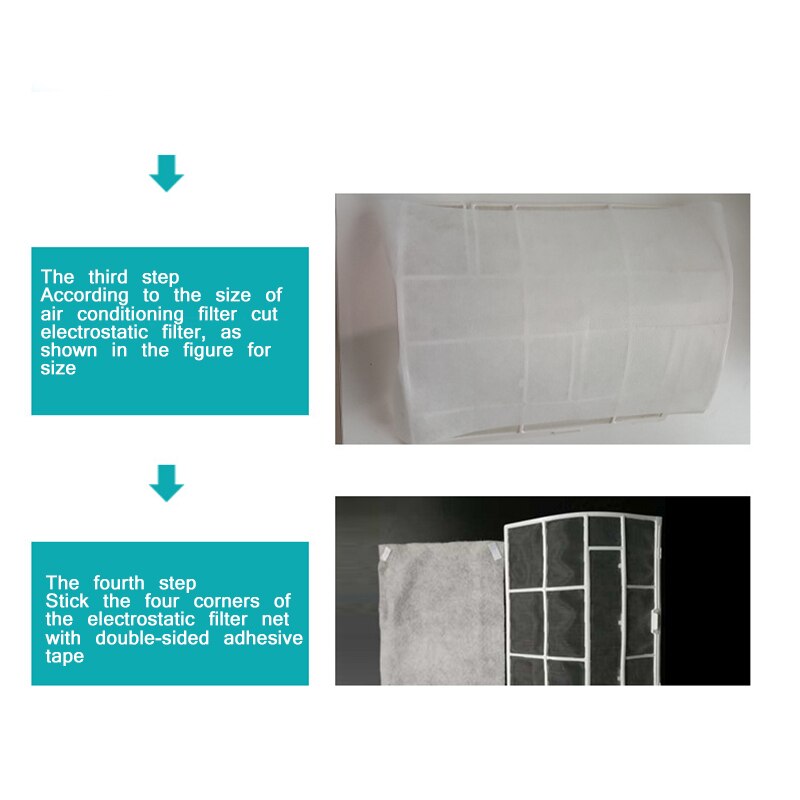 The third step
According to the size of air conditioning filter cut electrostatic filter, as shown in the figure for size

The fourth step
Stick the four corners of the electrostatic filter net with double-sided adhesive tape