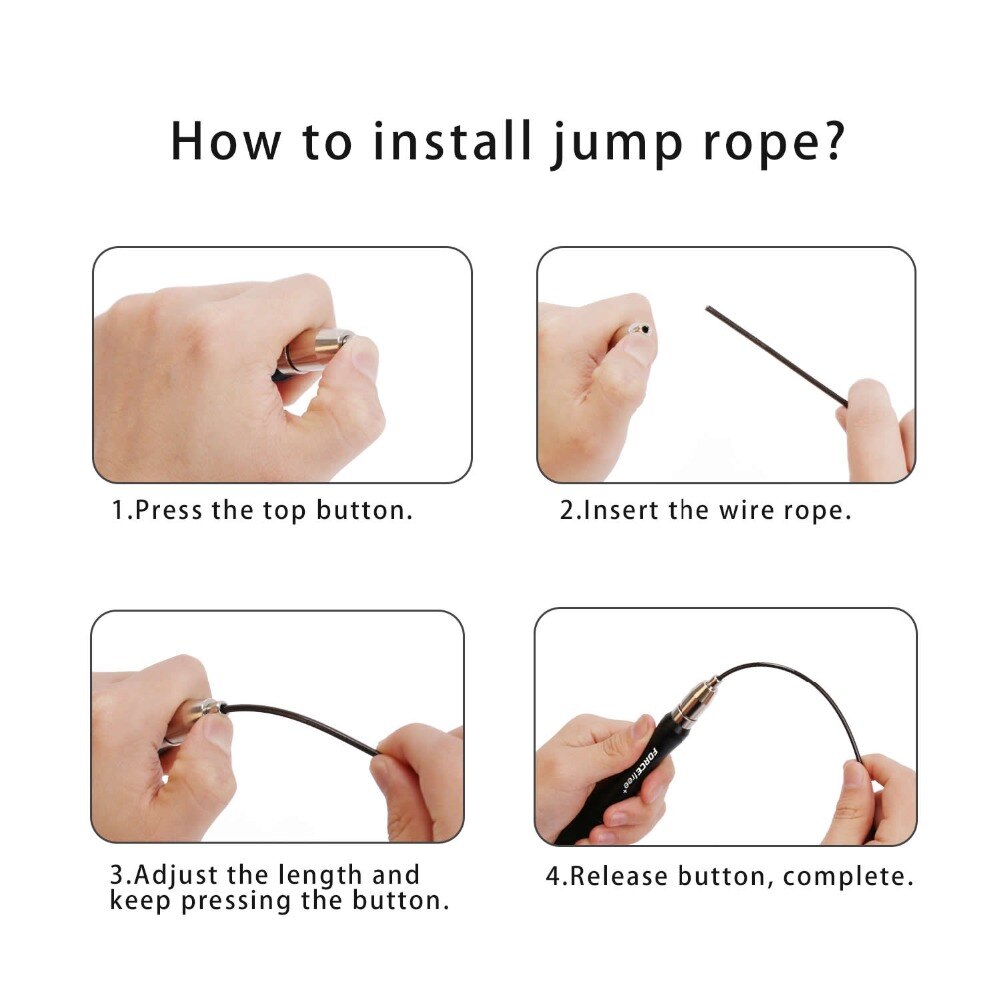 How to install jump rope?

1.Press the top button.

2.Insert the wire rope.

3.Adjust the length and keep pressing the button.

FORCEfree+

4.Release button, complete.