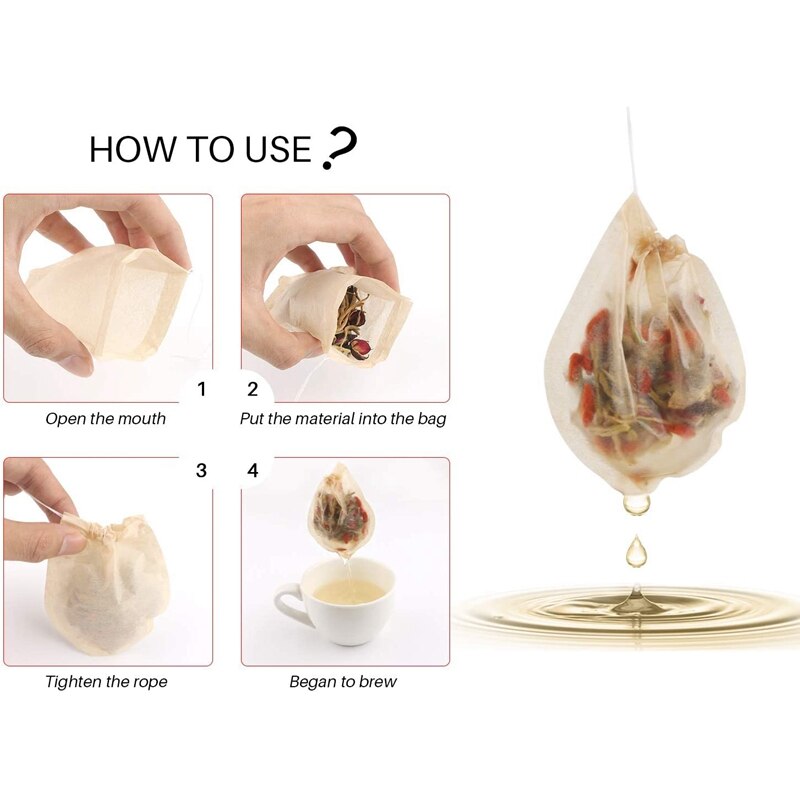 HOW TO USE ?

1

Open the mouth

2

Put the material into the bag

3

Tighten the rope

4

Began to brew