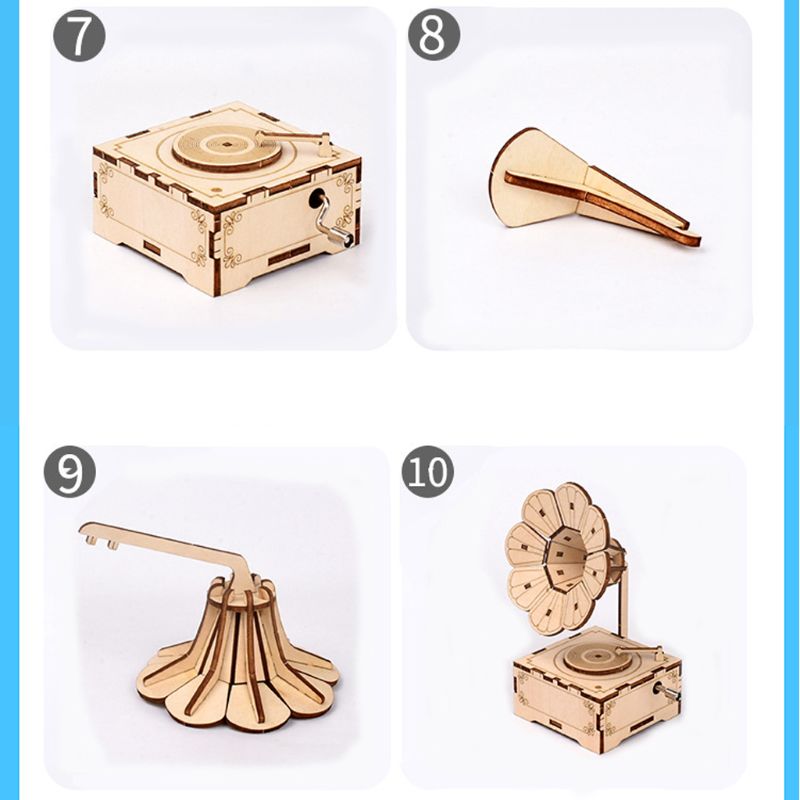 7

8

9

10