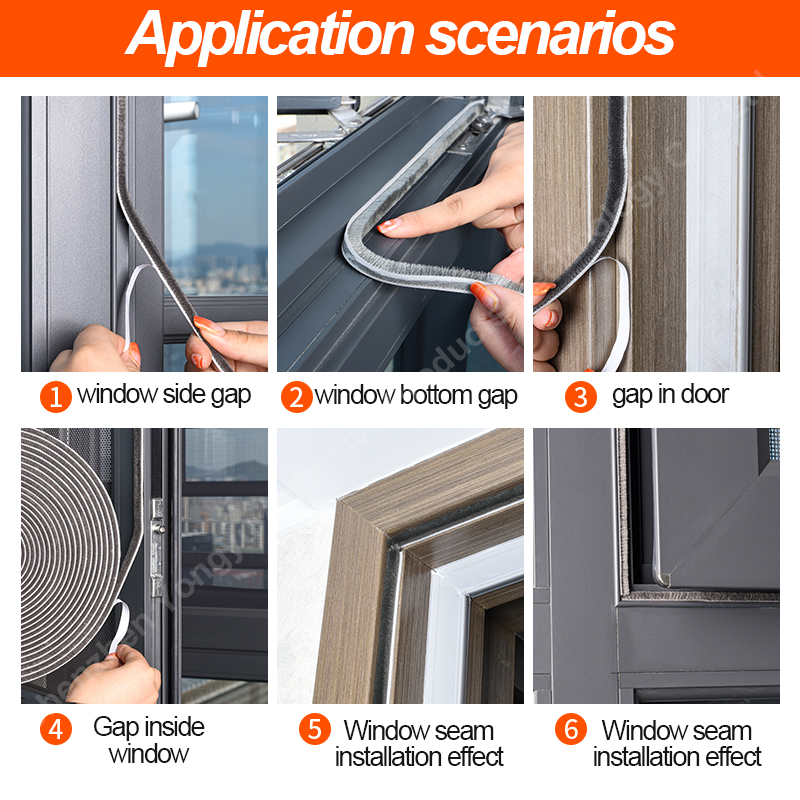 Application scenarios

1 window side gap

2 window bottom gap

3 gap in door

4 Gap inside window

5 Window seam installation effect

6 Window seam installation effect