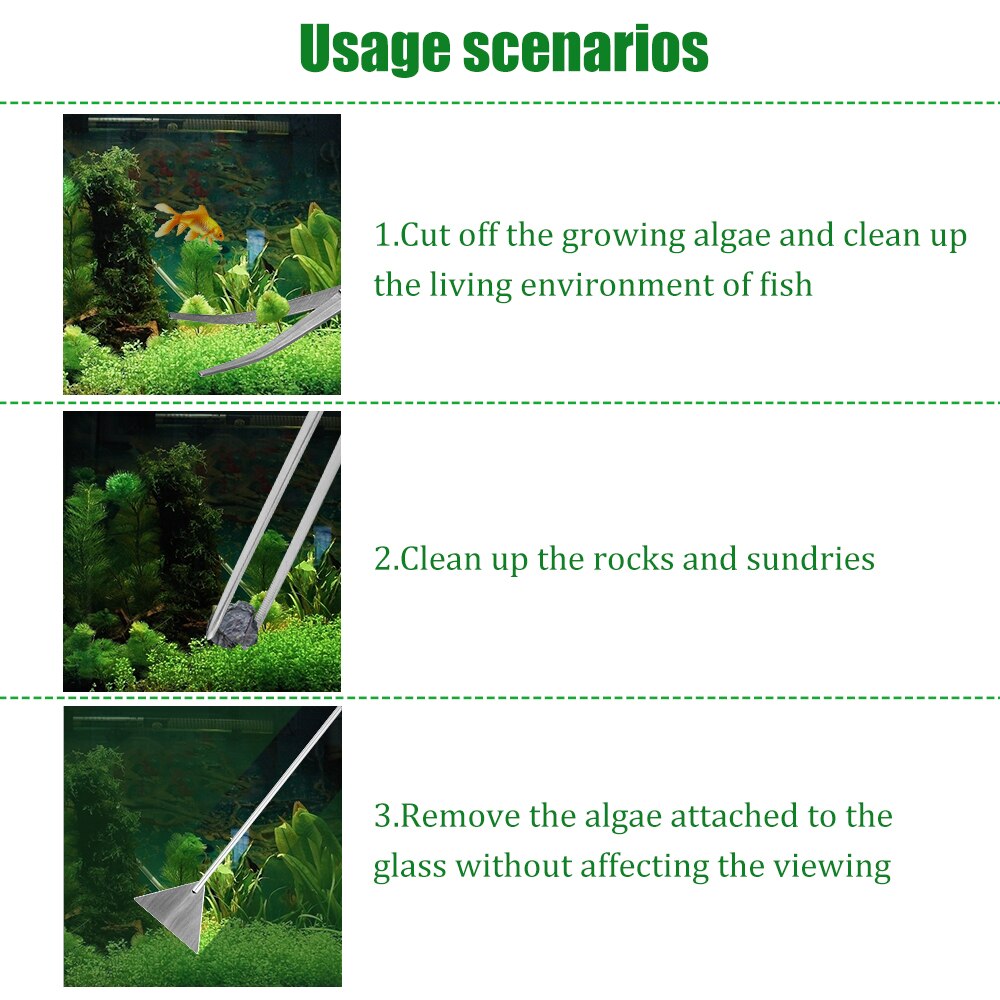 Usage scenarios

1.Cut off the growing algae and clean up the living environment of fish

2.Clean up the rocks and sundries

3.Remove the algae attached to the glass without affecting the viewing