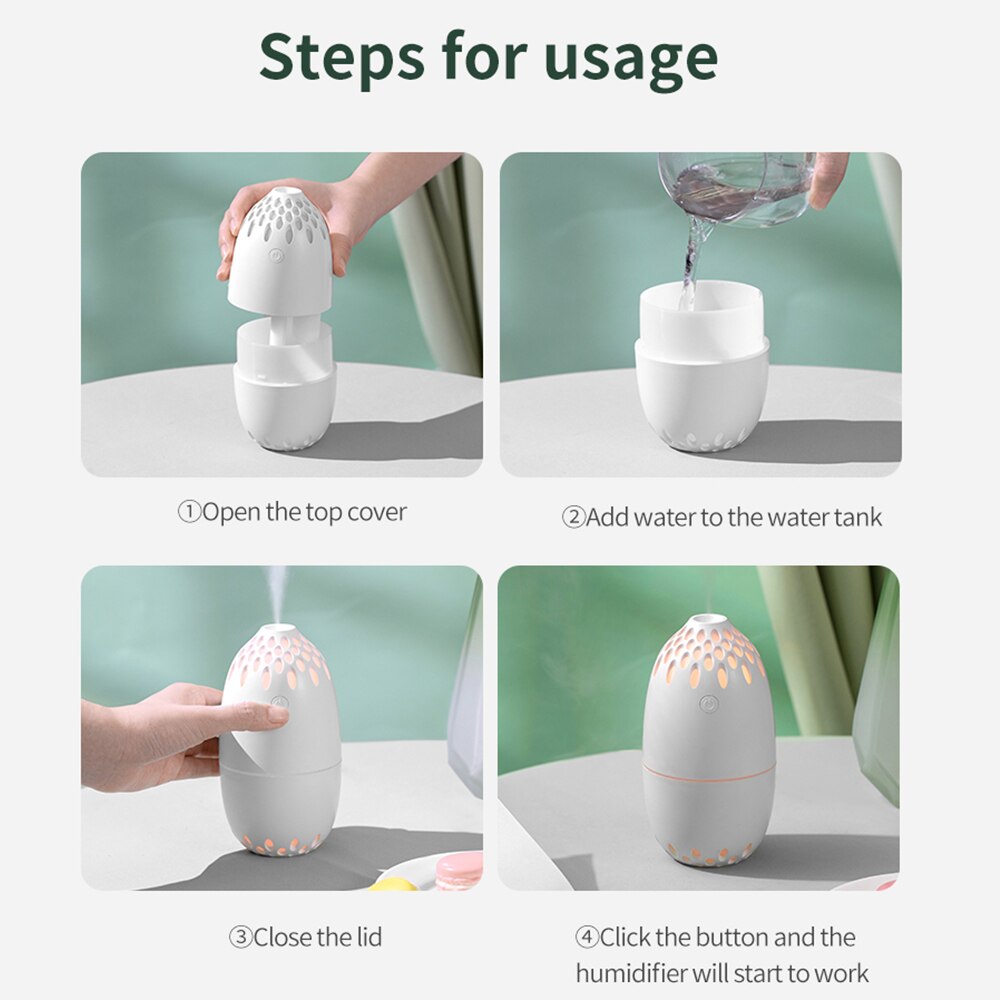 Steps for usage

①Open the top cover

②Add water to the water tank

③Close the lid

④Click the button and the humidifier will start to work