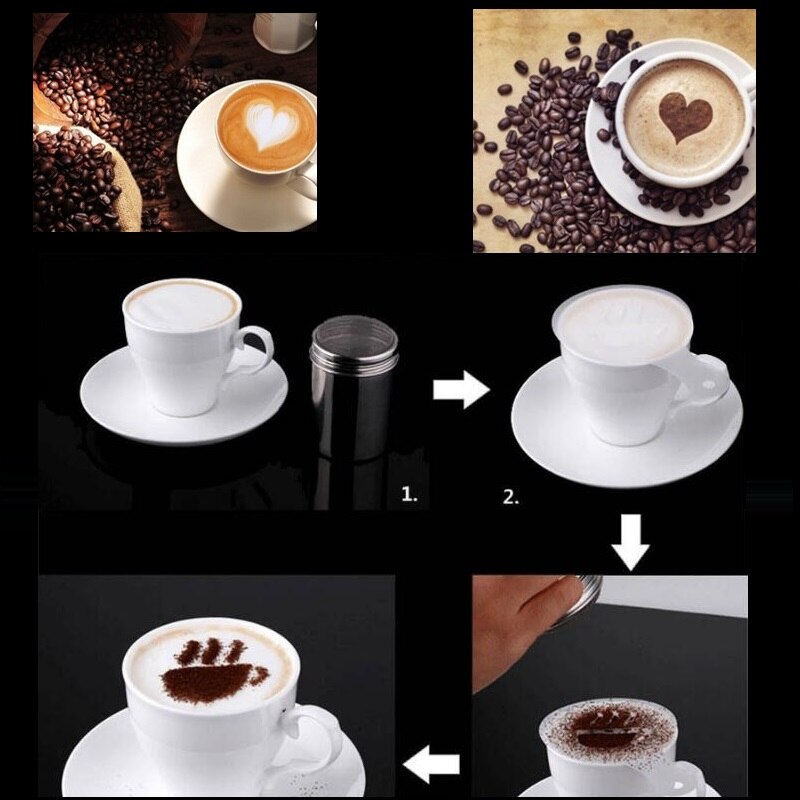 1.

2.