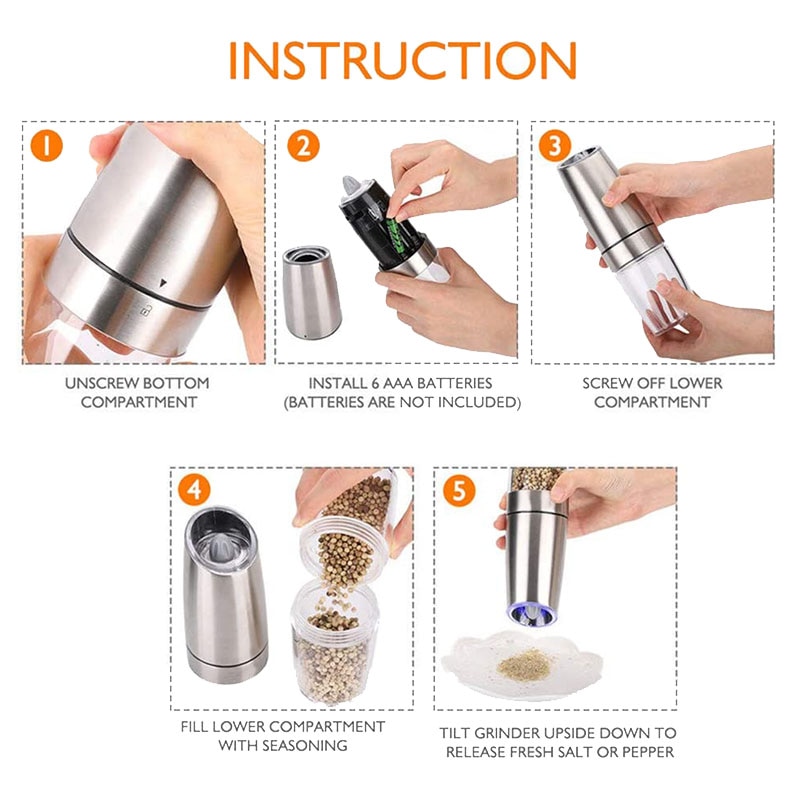 INSTRUCTION

1

UNSCREW BOTTOM COMPARTMENT

2

INSTALL 6 AAA BATTERIES (BATTERIES ARE NOT INCLUDED)

3

SCREW OFF LOWER COMPARTMENT

4

FILL LOWER COMPARTMENT WITH SEASONING

5

TILT GRINDER UPSIDE DOWN TO RELEASE FRESH SALT OR PEPPER