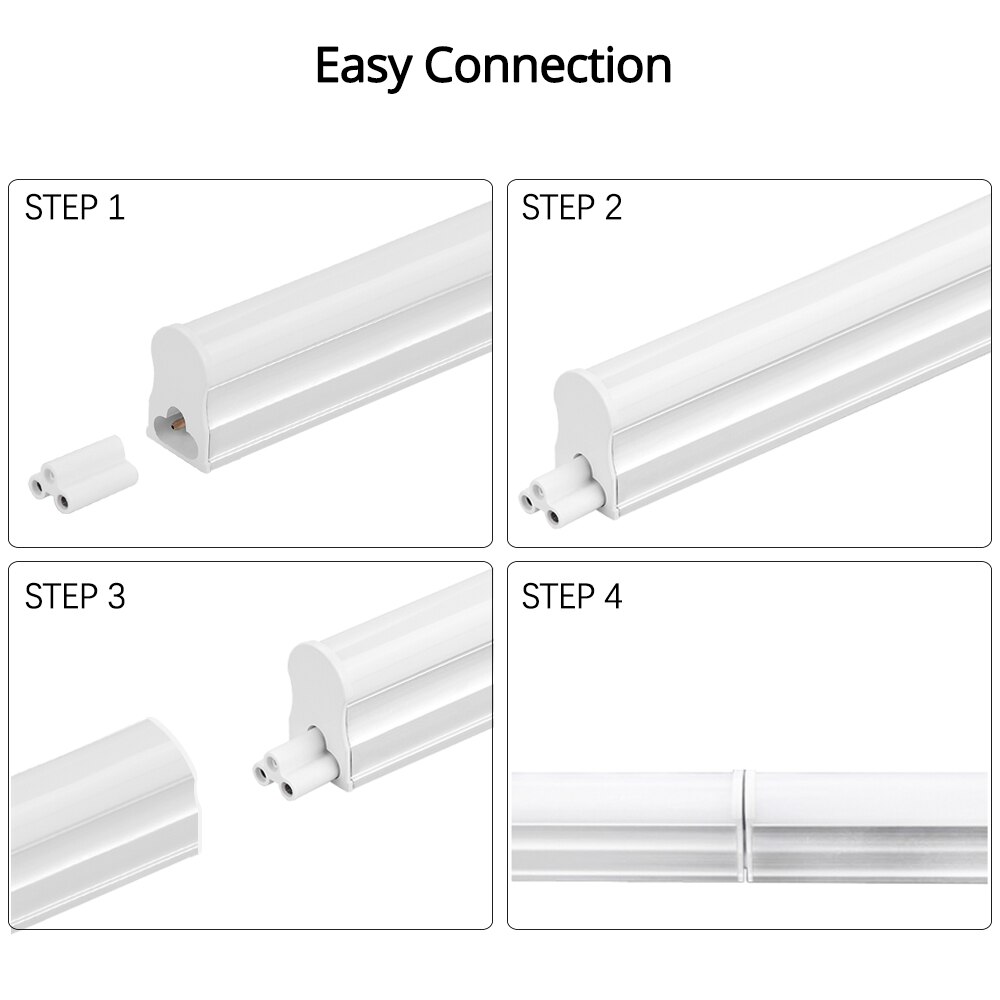 Easy Connection

STEP 1

STEP 2

STEP 3

STEP 4