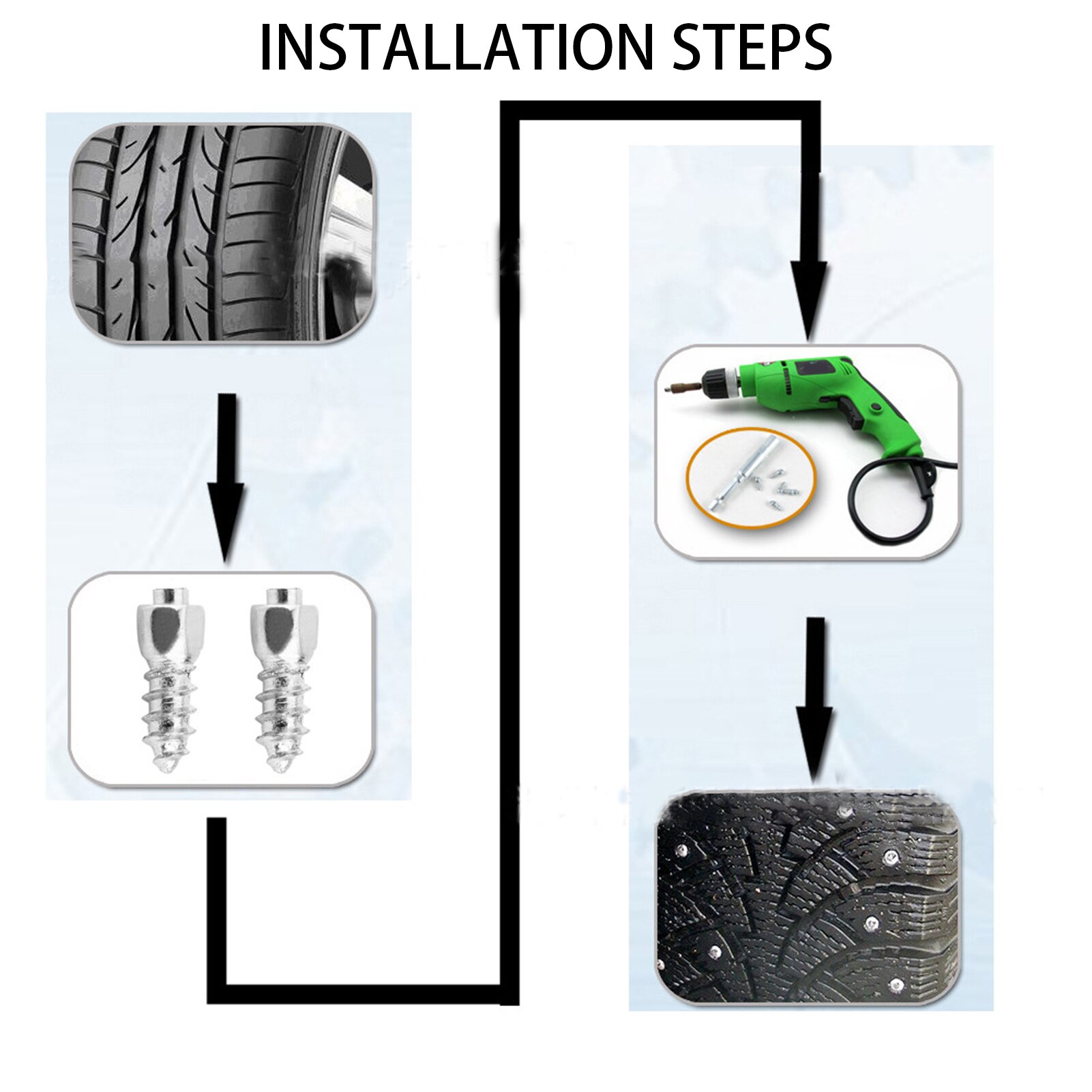 INSTALLATION STEPS