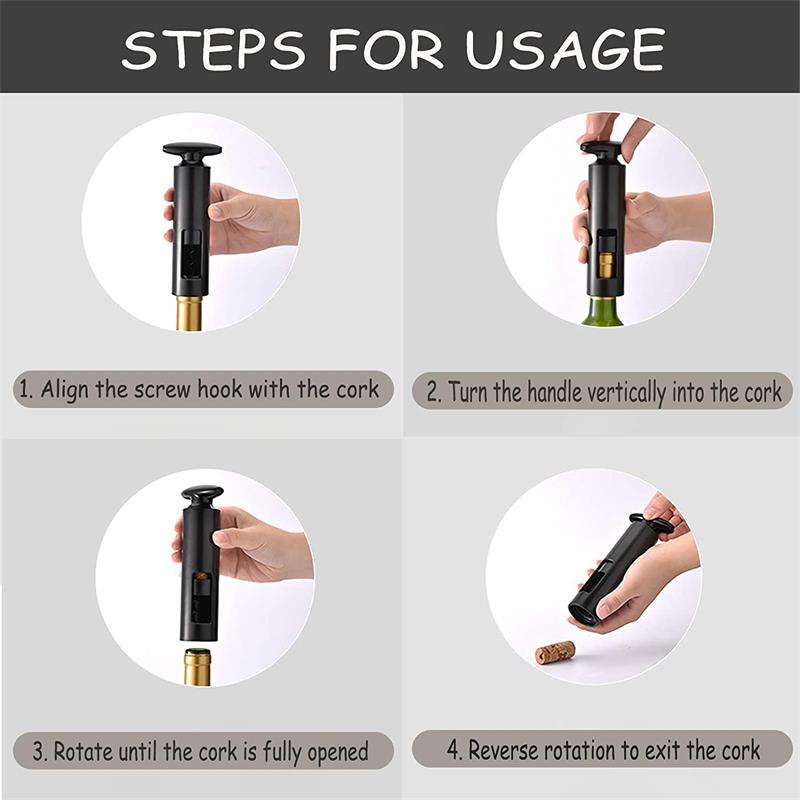 STEPS FOR USAGE

1. Align the screw hook with the cork

2. Turn the handle vertically into the cork

3. Rotate until the cork is fully opened

4. Reverse rotation to exit the cork