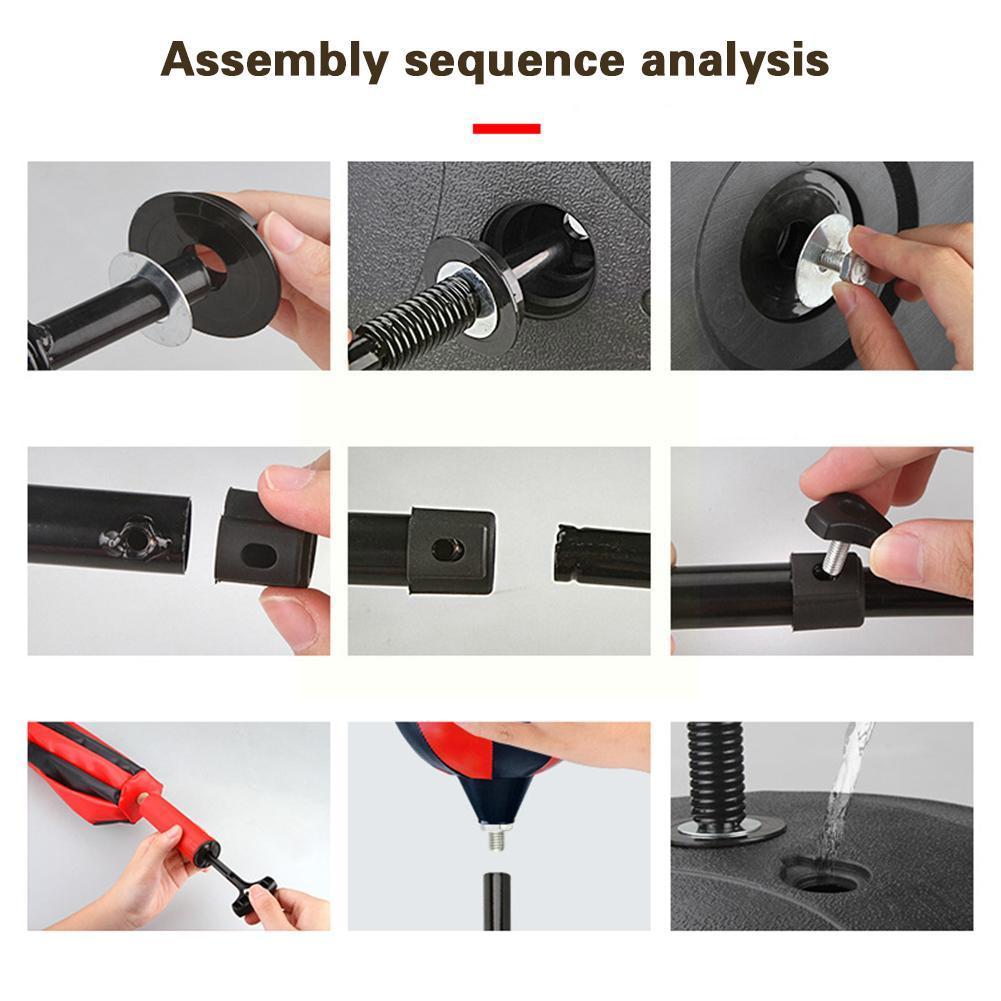 Assembly sequence analysis