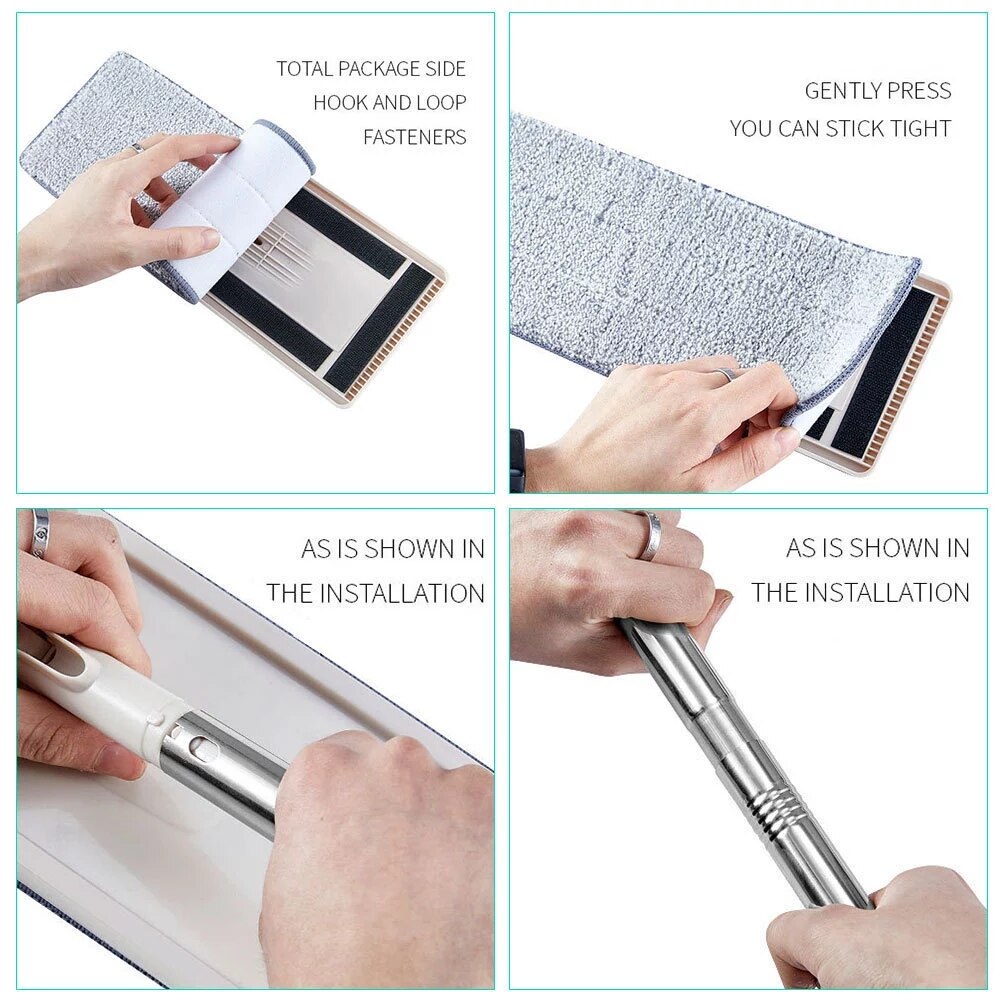 TOTAL PACKAGE SIDE
HOOK AND LOOP
FASTENERS

GENTLY PRESS
YOU CAN STICK TIGHT

AS IS SHOWN IN
THE INSTALLATION

AS IS SHOWN IN
THE INSTALLATION