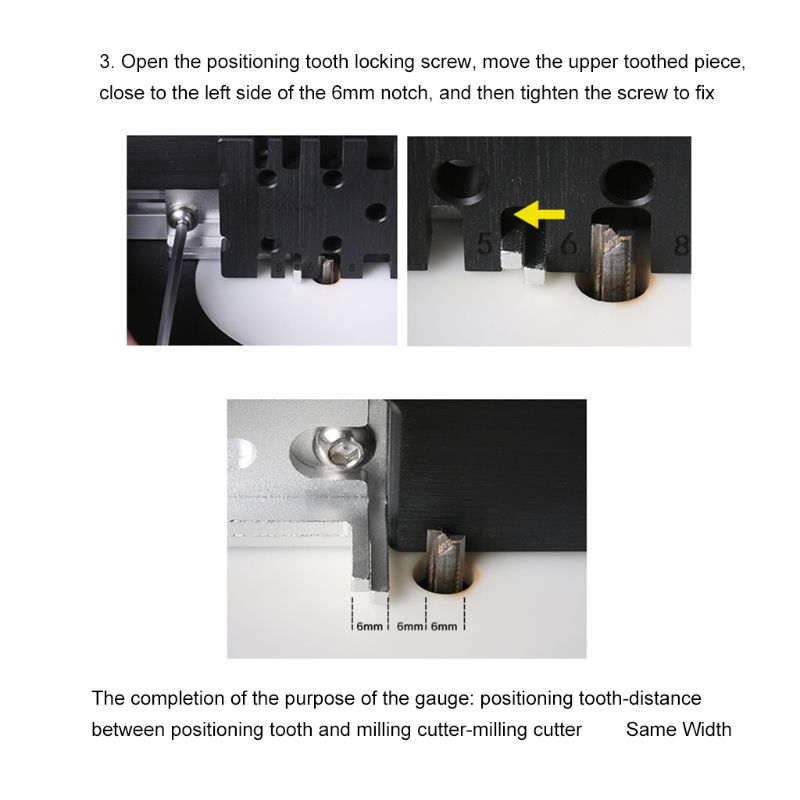 3. Open the positioning tooth locking screw, move the upper toothed piece, close to the left side of the 6mm notch, and then tighten the screw to fix

5 6 8

5 6 8

6mm 6mm 6mm

The completion of the purpose of the gauge: positioning tooth-distance between positioning tooth and milling cutter-milling cutter Same Width