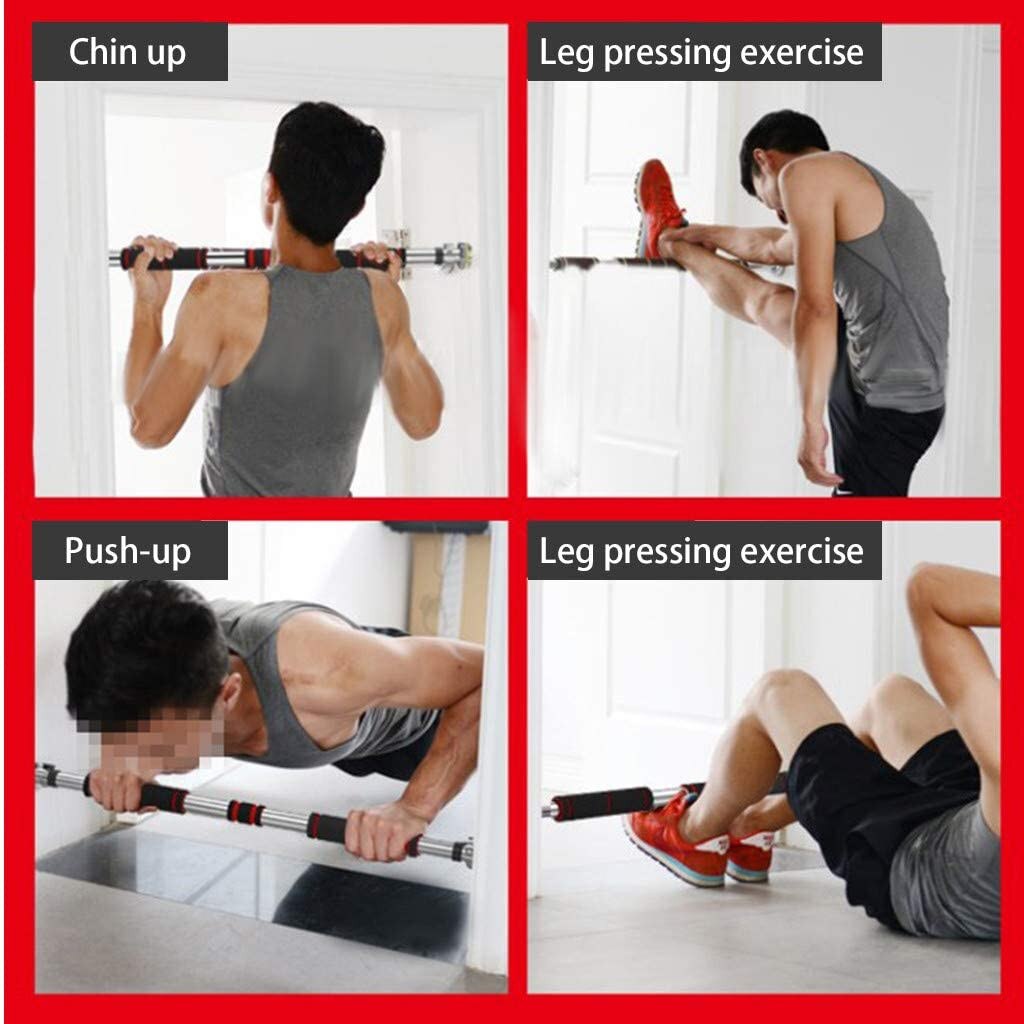 Chin up

Leg pressing exercise

Push-up

Leg pressing exercise