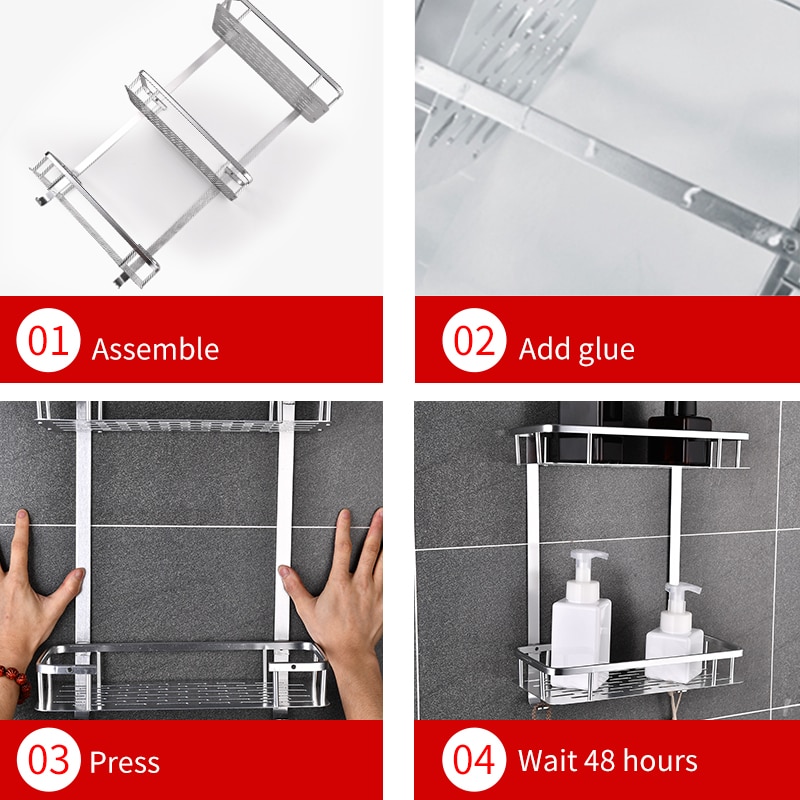 01 Assemble

02 Add glue

03 Press

04 Wait 48 hours