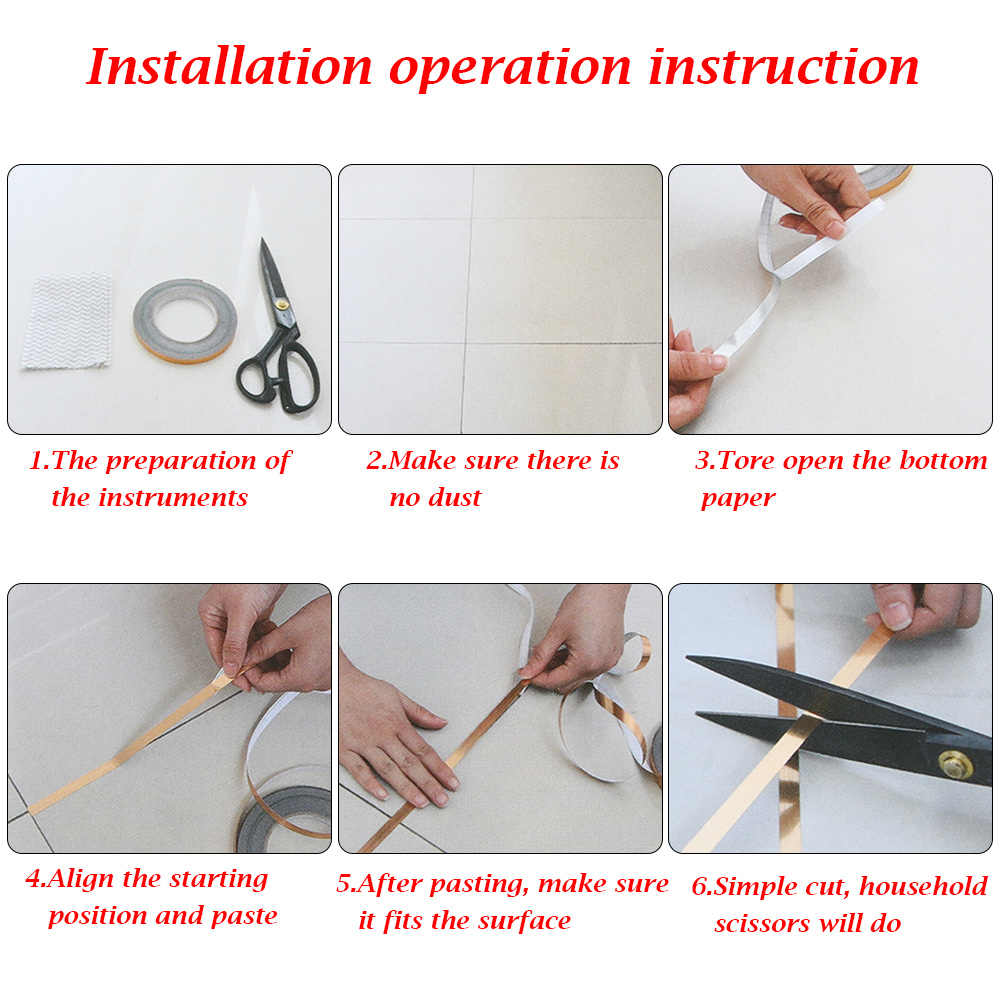 Installation operation instruction

1.The preparation of the instruments

2.Make sure there is no dust

3.Tore open the bottom paper

4.Align the starting position and paste

5.After pasting, make sure it fits the surface

6.Simple cut, household scissors will do