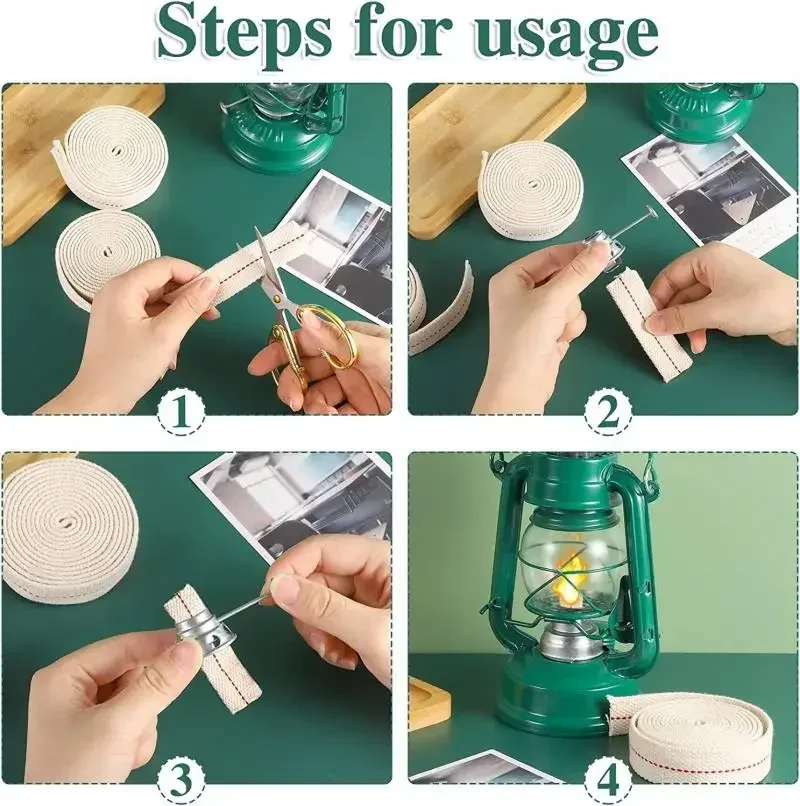 Steps for usage

1

2

3

4