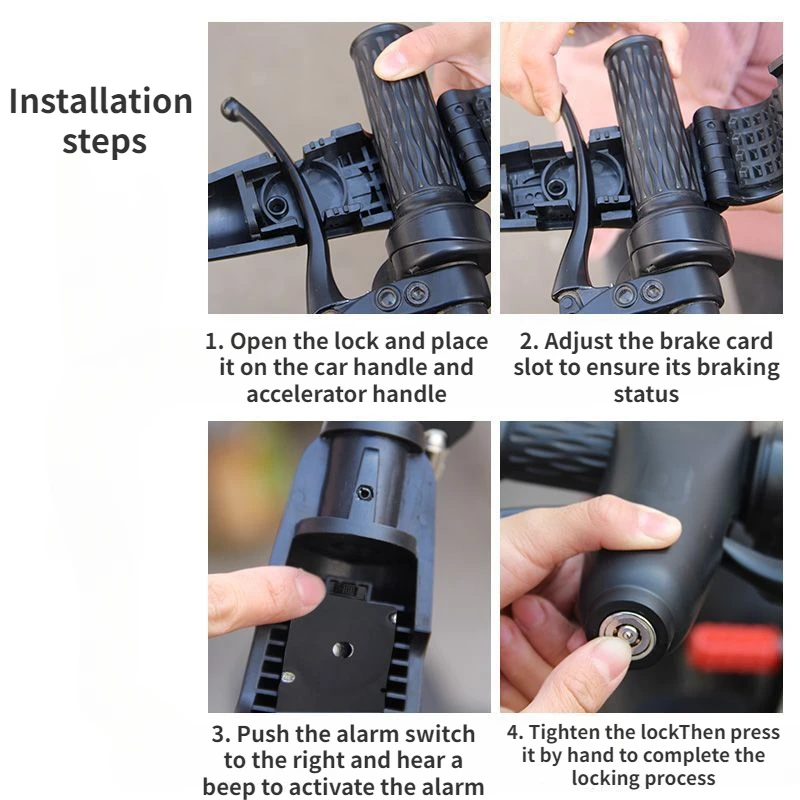 Installation steps

1. Open the lock and place it on the car handle and accelerator handle

2. Adjust the brake card slot to ensure its braking status

3. Push the alarm switch to the right and hear a beep to activate the alarm

4. Tighten the lockThen press it by hand to complete the locking process