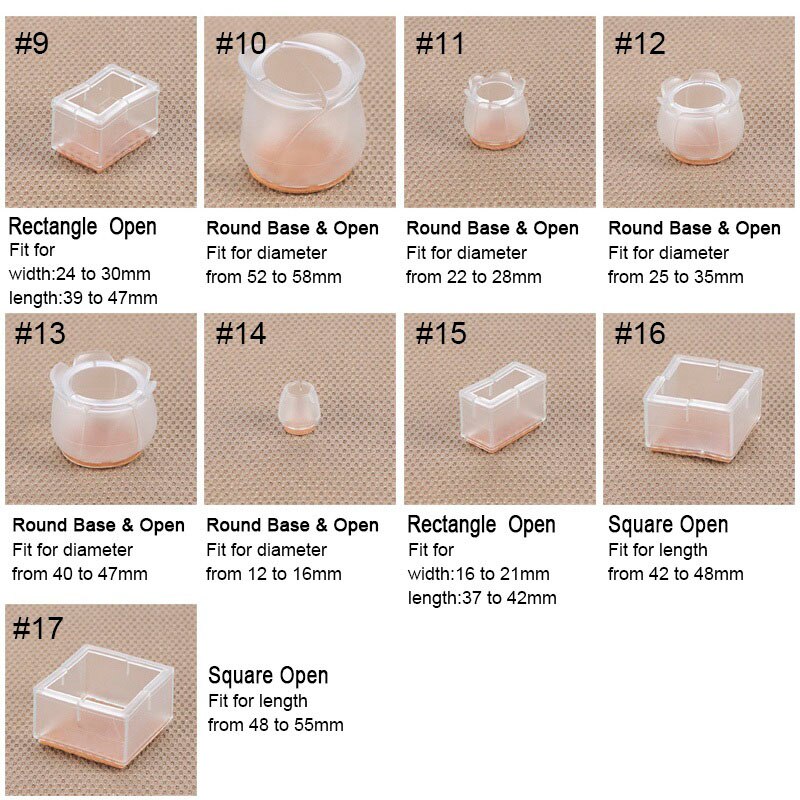 #9

Rectangle Open
Fit for
width:24 to 30mm
length:39 to 47mm

#10

Round Base & Open
Fit for diameter
from 52 to 58mm

#11

Round Base & Open
Fit for diameter
from 22 to 28mm

#12

Round Base & Open
Fit for diameter
from 25 to 35mm

#13

Round Base & Open
Fit for diameter
from 40 to 47mm

#14

Round Base & Open
Fit for diameter
from 12 to 16mm

#15

Rectangle Open
Fit for
width:16 to 21mm
length:37 to 42mm

#16

Square Open
Fit for length
from 42 to 48mm

#17

Square Open
Fit for length
from 48 to 55mm