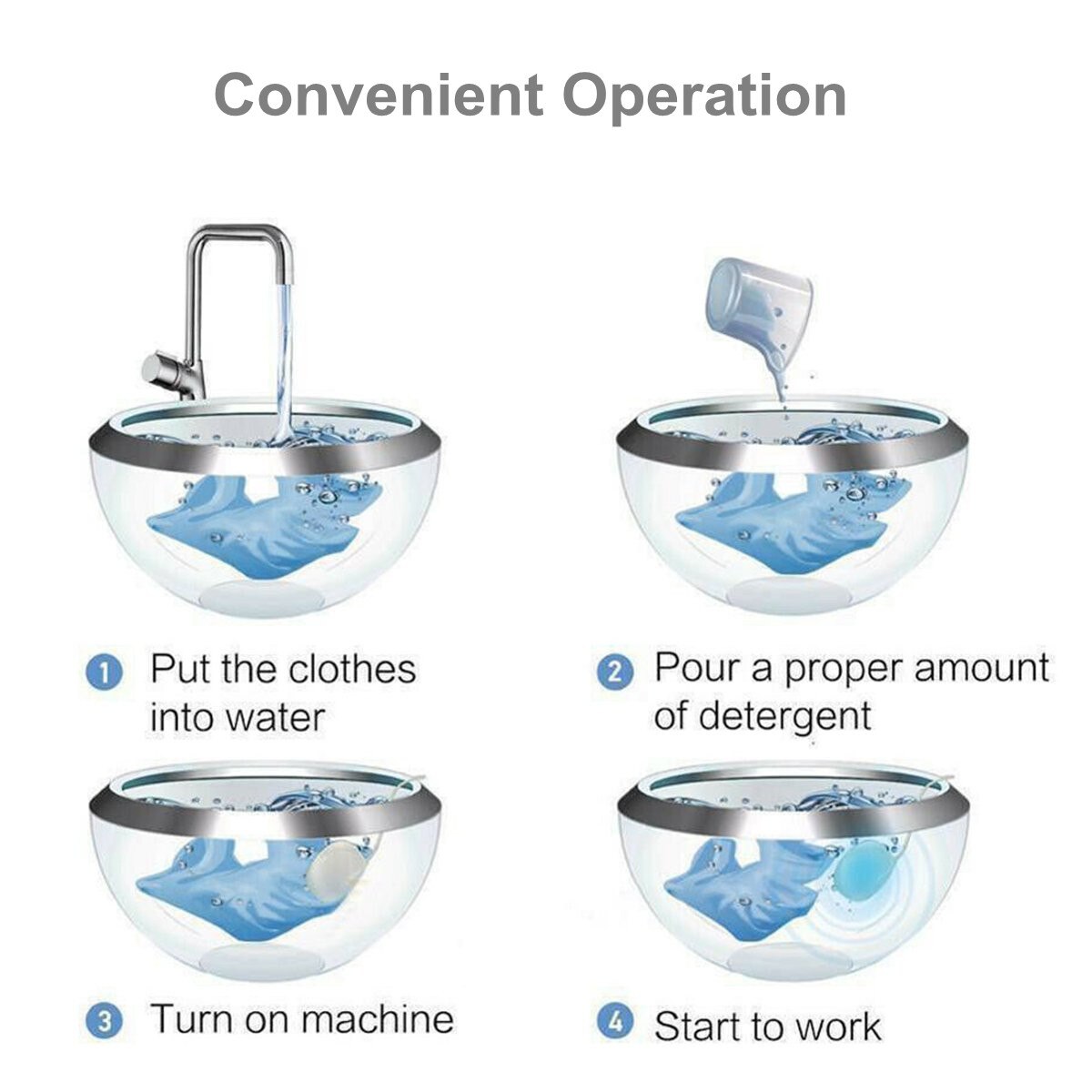 Convenient Operation

1 Put the clothes into water

2 Pour a proper amount of detergent

3 Turn on machine

4 Start to work