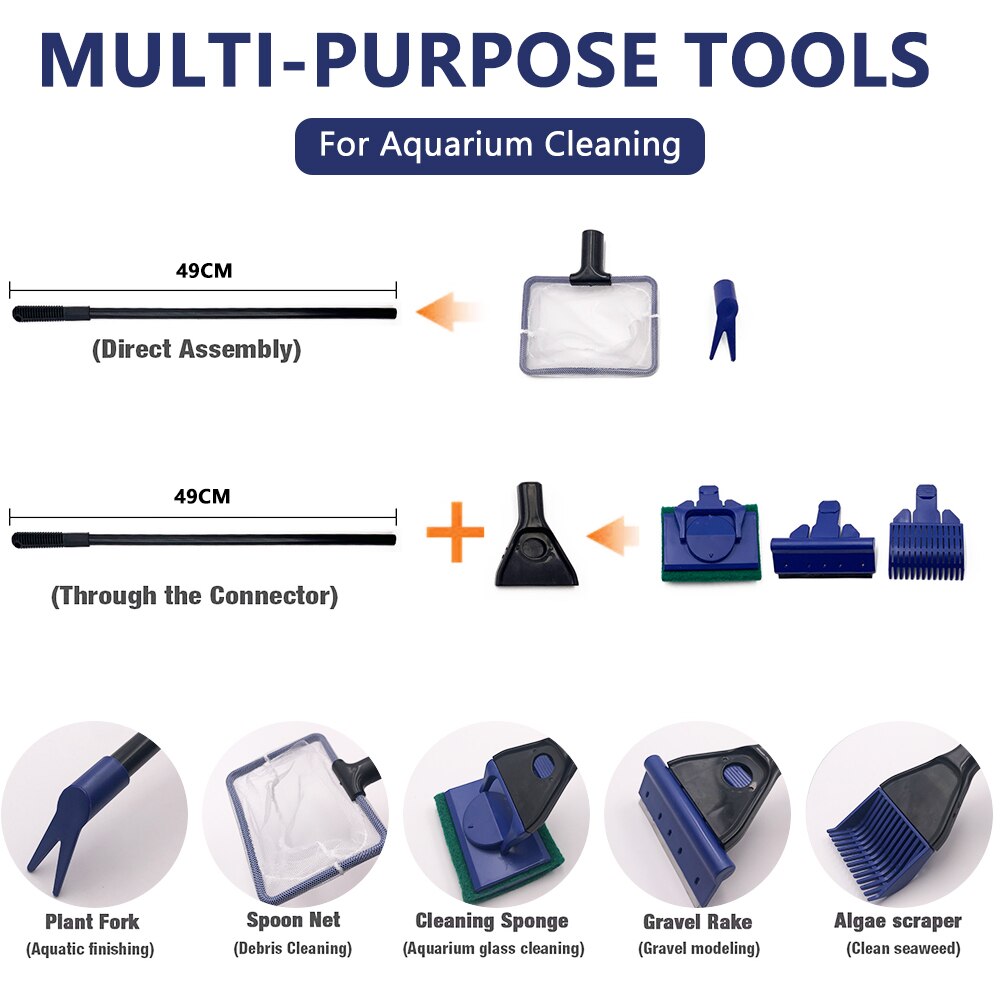 MULTI-PURPOSE TOOLS

For Aquarium Cleaning

49CM

(Direct Assembly)

49CM

(Through the Connector)

Plant Fork
(Aquatic finishing)

Spoon Net
(Debris Cleaning)

Cleaning Sponge
(Aquarium glass cleaning)

Gravel Rake
(Gravel modeling)

Algae scraper
(Clean seaweed)