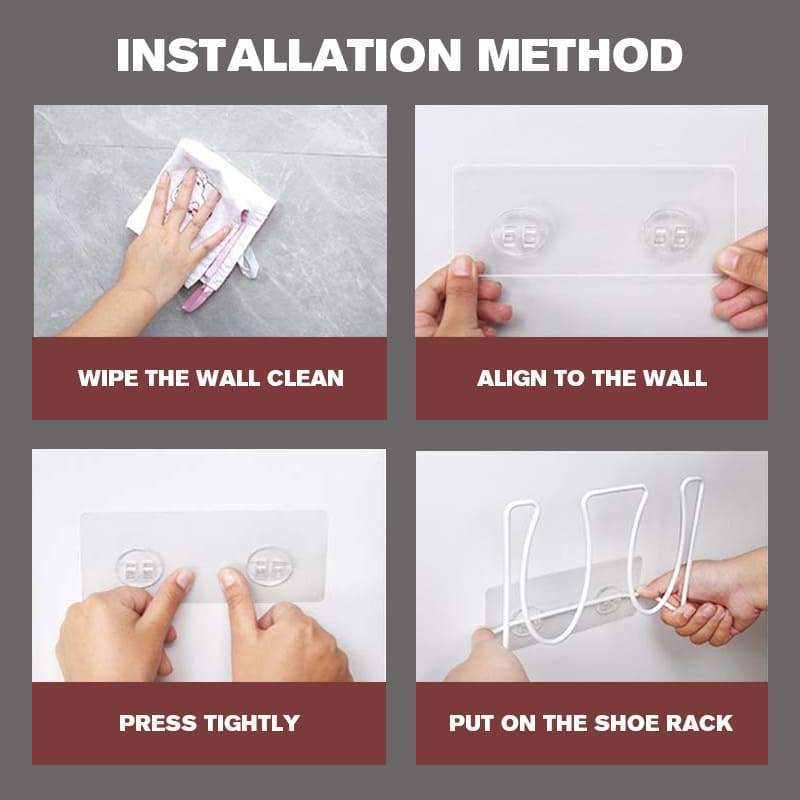 INSTALLATION METHOD

WIPE THE WALL CLEAN

ALIGN TO THE WALL

PRESS TIGHTLY

PUT ON THE SHOE RACK